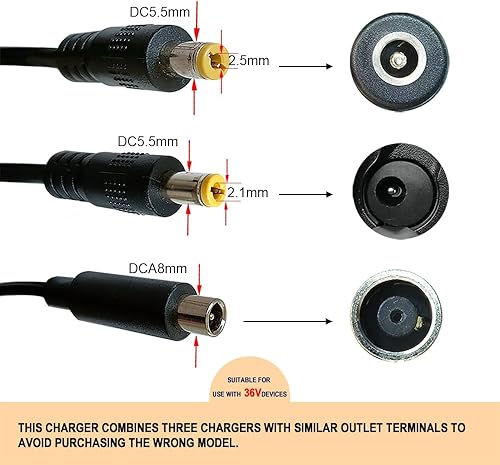 DC5.5mm

2.5mm

DC5.5mm

2.1mm

DCA8mm

SUITABLE FOR USE WITH 36V DEVICES

THIS CHARGER COMBINES THREE CHARGERS WITH SIMILAR OUTLET TERMINALS TO AVOID PURCHASING THE WRONG MODEL.