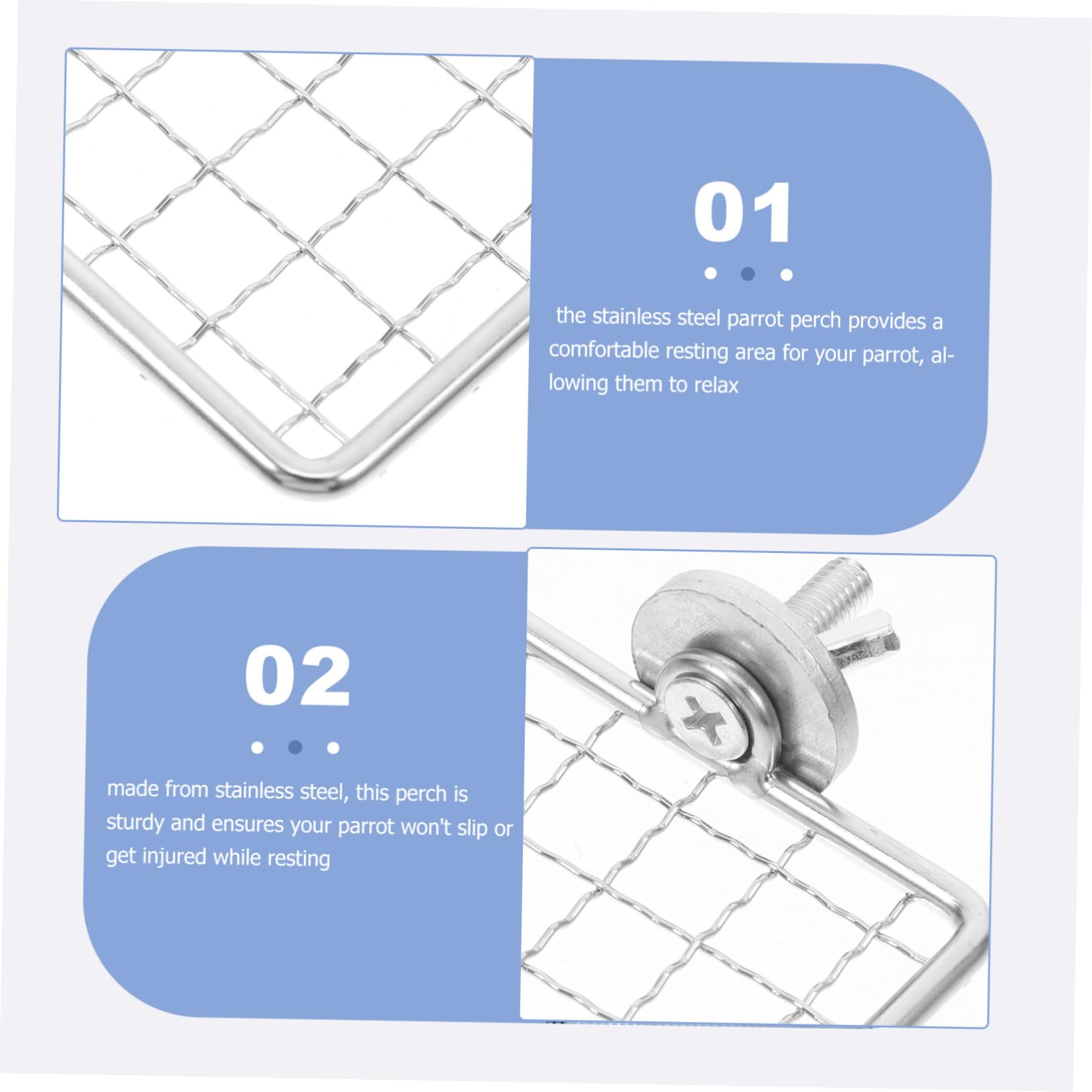 01

the stainless steel parrot perch provides a comfortable resting area for your parrot, allowing them to relax

02

made from stainless steel, this perch is sturdy and ensures your parrot won't slip or get injured while resting