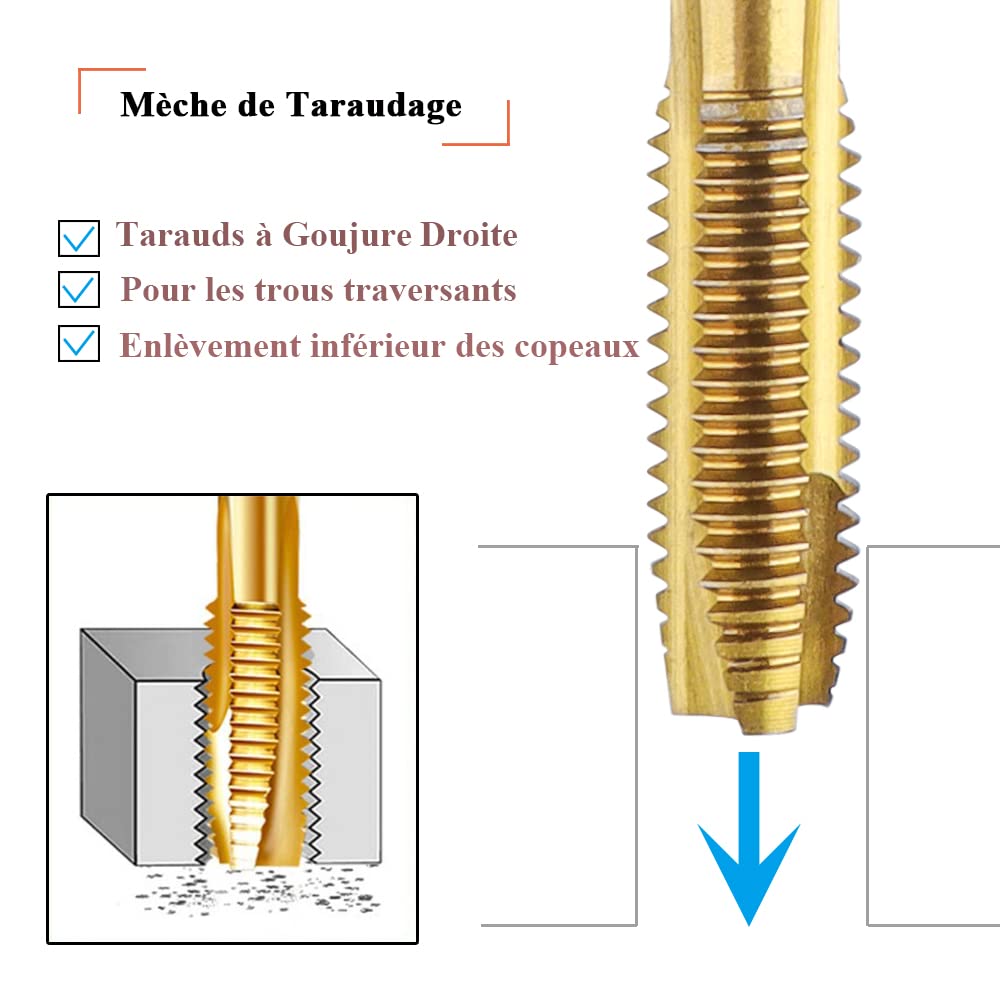 Mèche de Taraudage

Tarauds à Goujure Droite
Pour les trous traversants
Enlèvement inférieur des copeaux