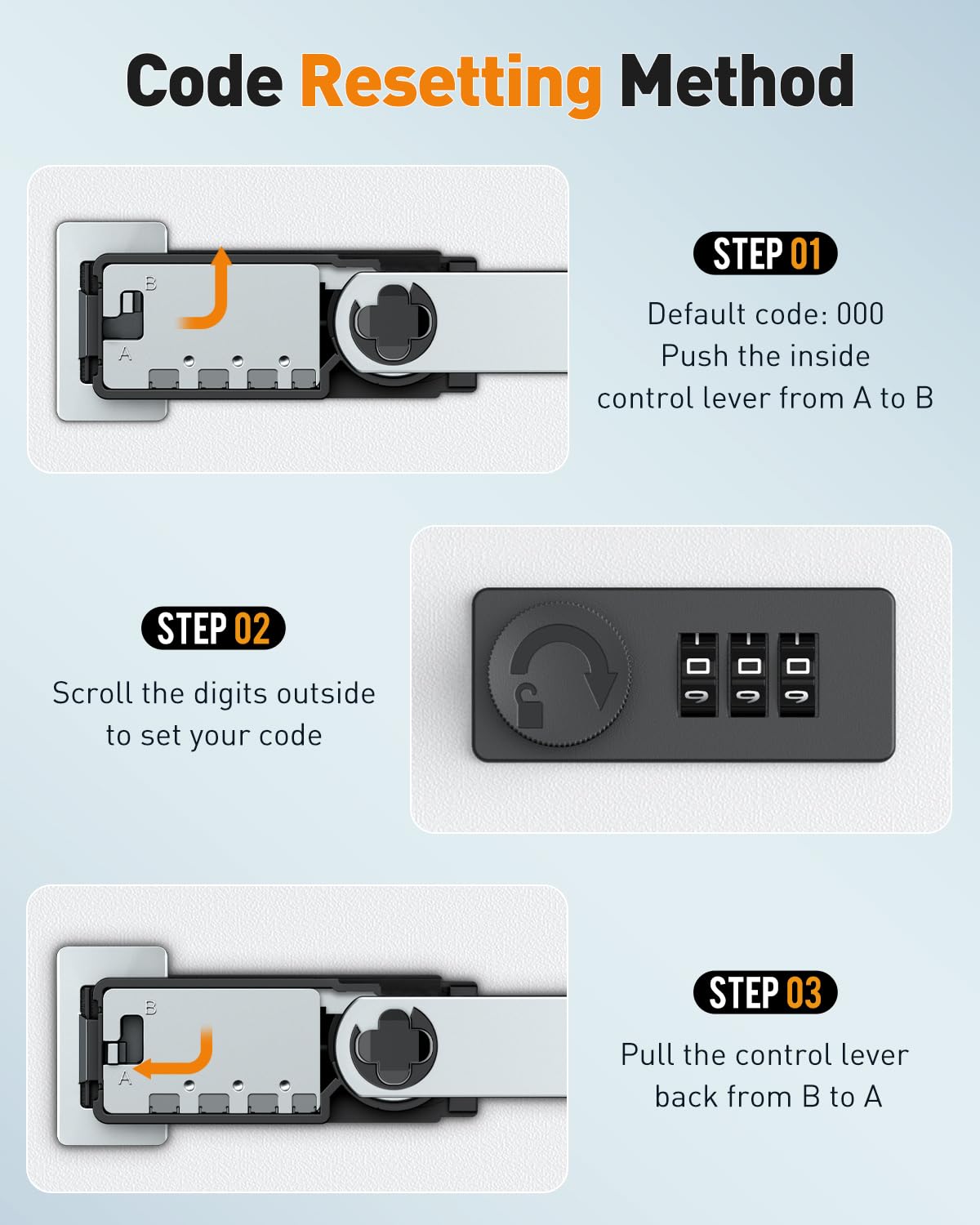 Code Resetting Method

B
A

STEP 01
Default code: 000
Push the inside control lever from A to B

STEP 02
Scroll the digits outside to set your code

0 0 0
9 9 9

B
A

STEP 03
Pull the control lever back from B to A