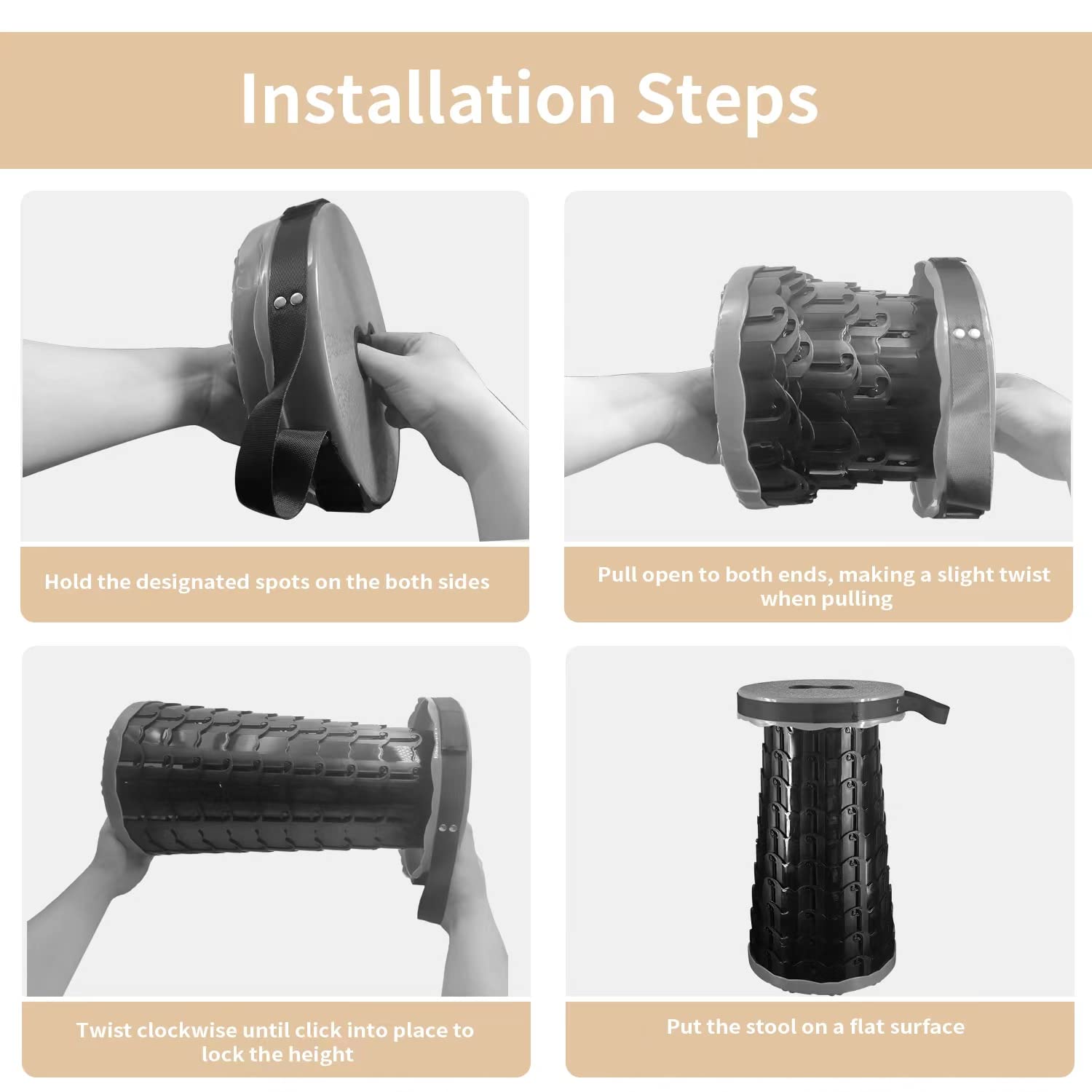 Installation Steps

Hold the designated spots on the both sides

Pull open to both ends, making a slight twist when pulling

Twist clockwise until click into place to lock the height

Put the stool on a flat surface