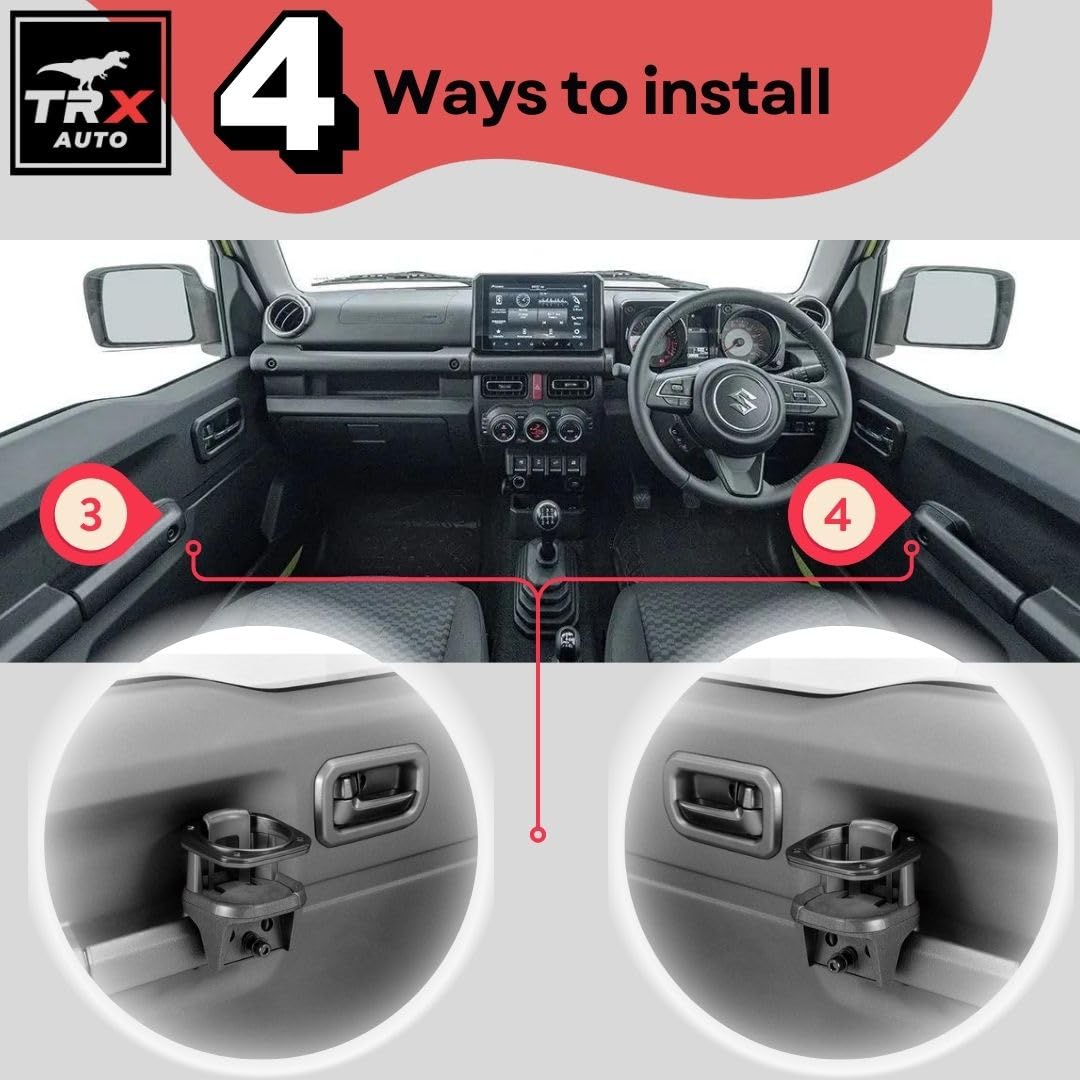 TRX AUTO

4 Ways to install

3

4