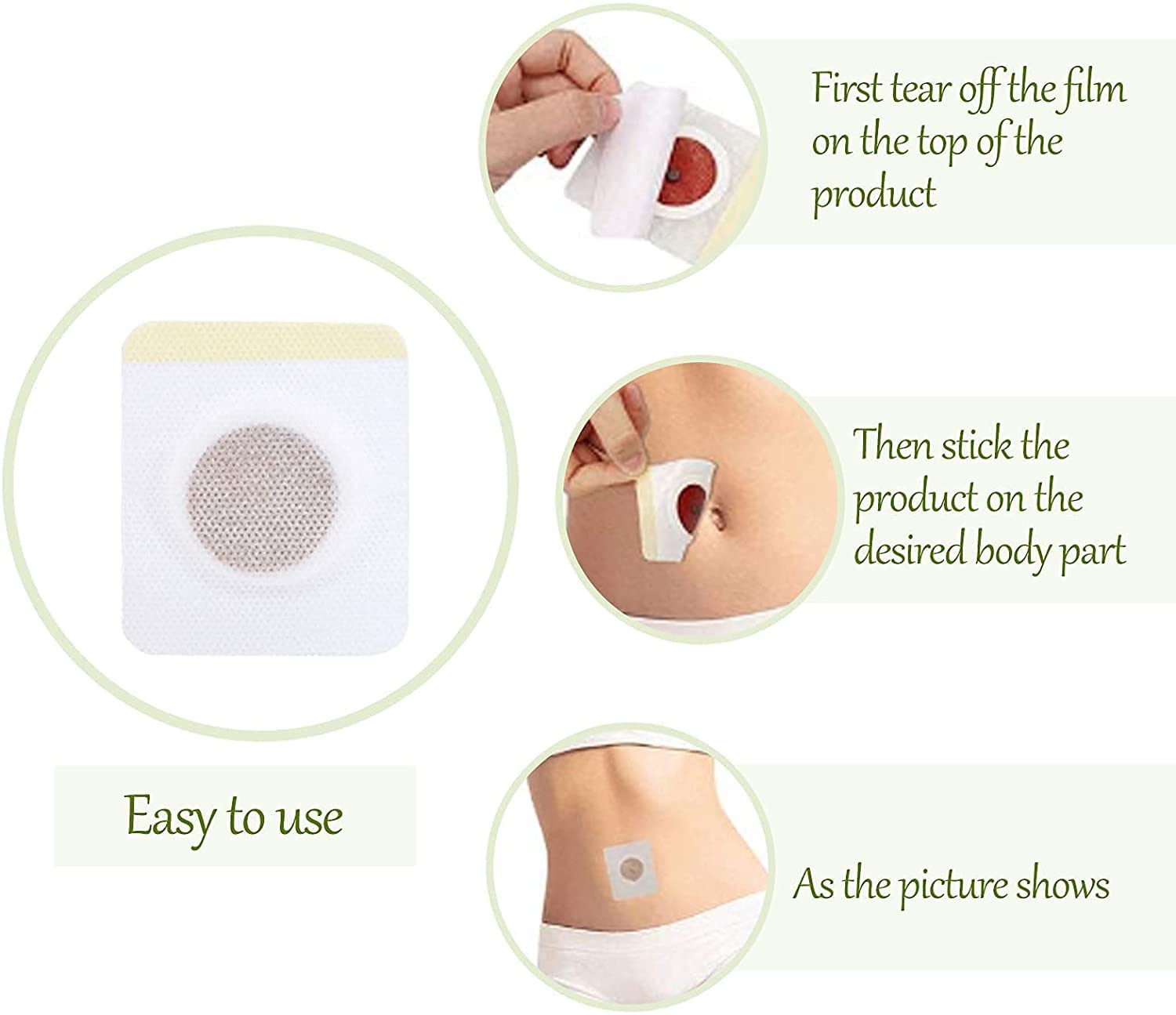 First tear off the film on the top of the product

Then stick the product on the desired body part

Easy to use

As the picture shows