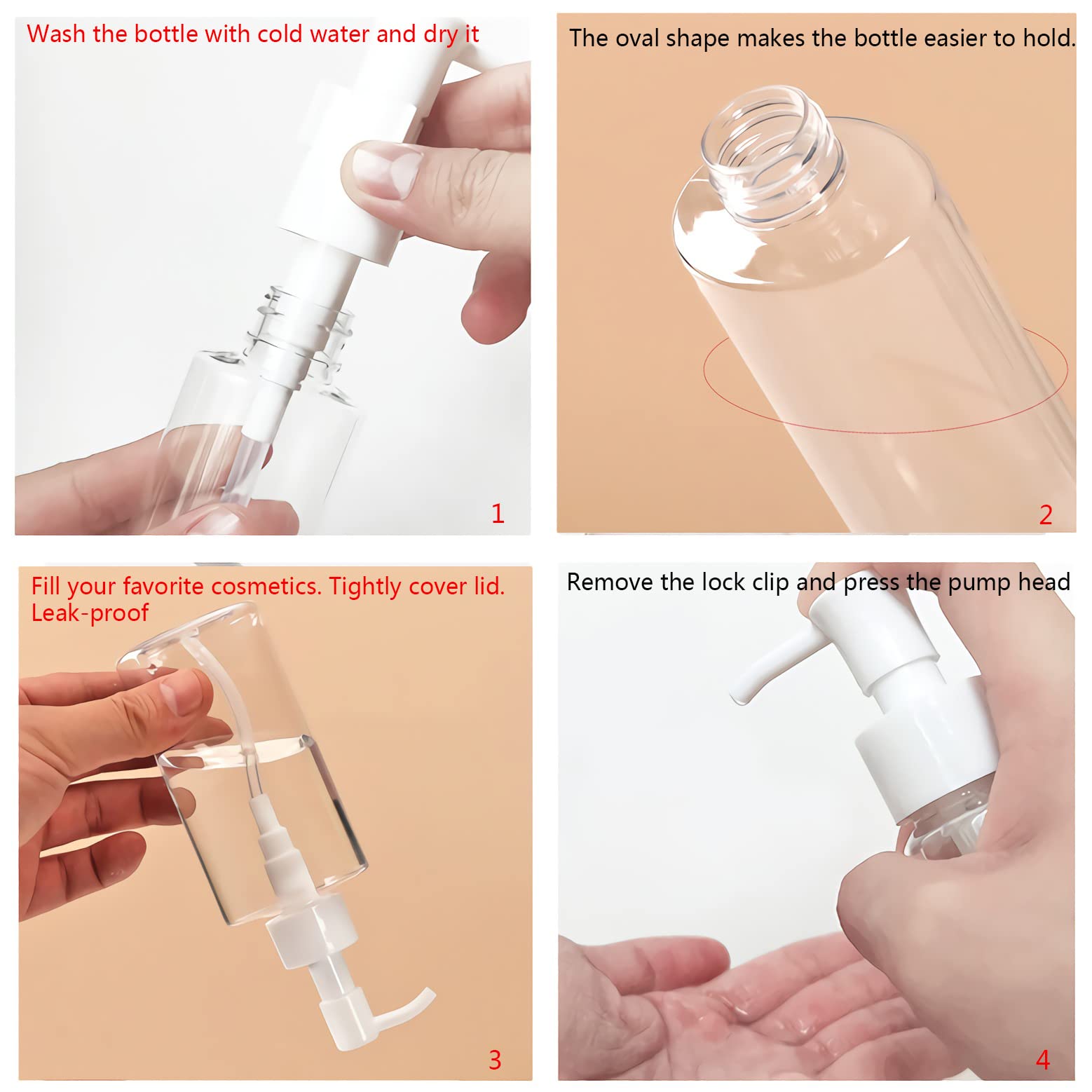 Wash the bottle with cold water and dry it

1

The oval shape makes the bottle easier to hold.

2

Fill your favorite cosmetics. Tightly cover lid. Leak-proof

3

Remove the lock clip and press the pump head

4