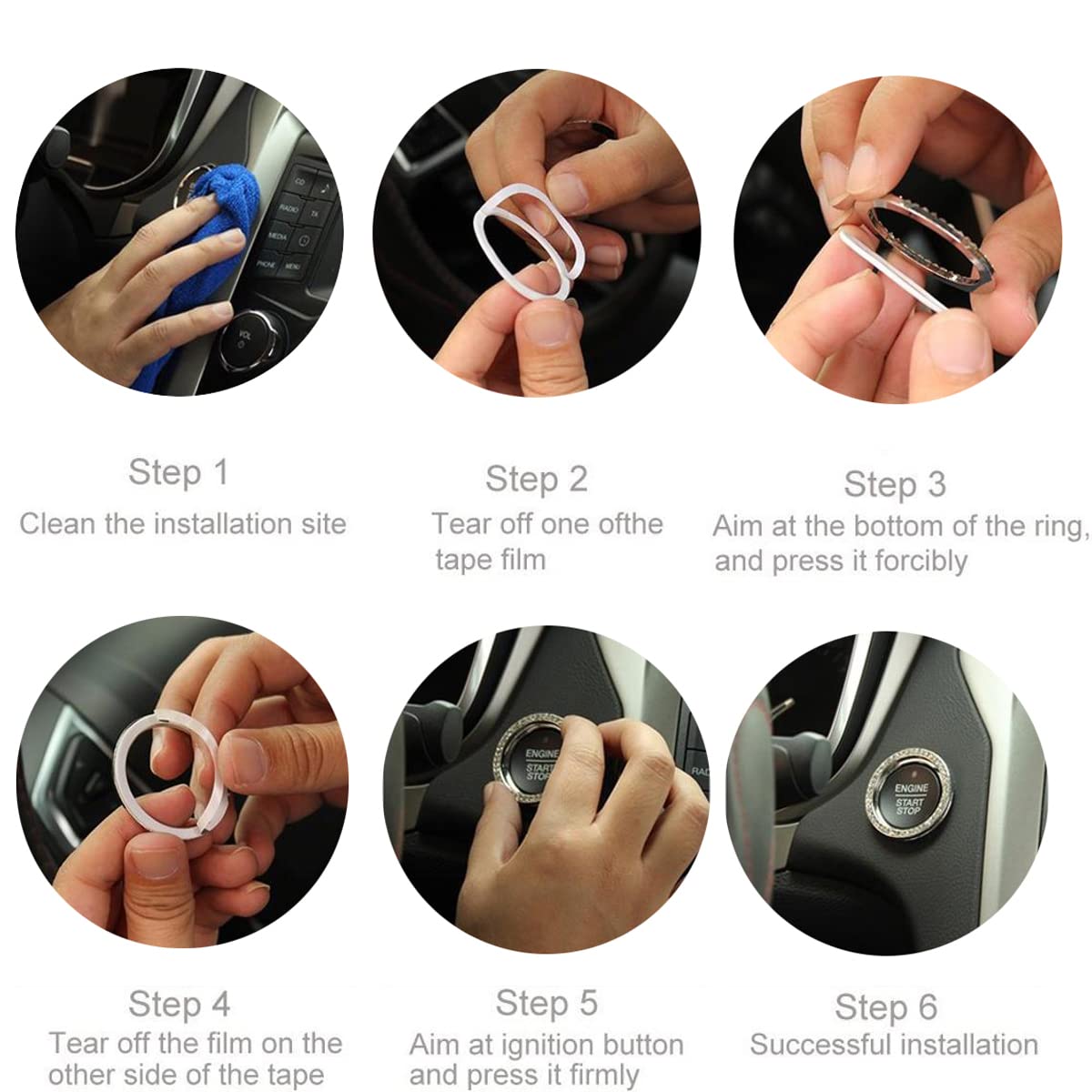 CD
RADIO
TA
MEDIA
PHONE
MENU
VOL

Step 1
Clean the installation site

Step 2
Tear off one ofthe tape film

Step 3
Aim at the bottom of the ring, and press it forcibly

ENGINE
START
STOP

ENGINE
START
STOP

Step 4
Tear off the film on the other side of the tape

Step 5
Aim at ignition button and press it firmly

Step 6
Successful installation