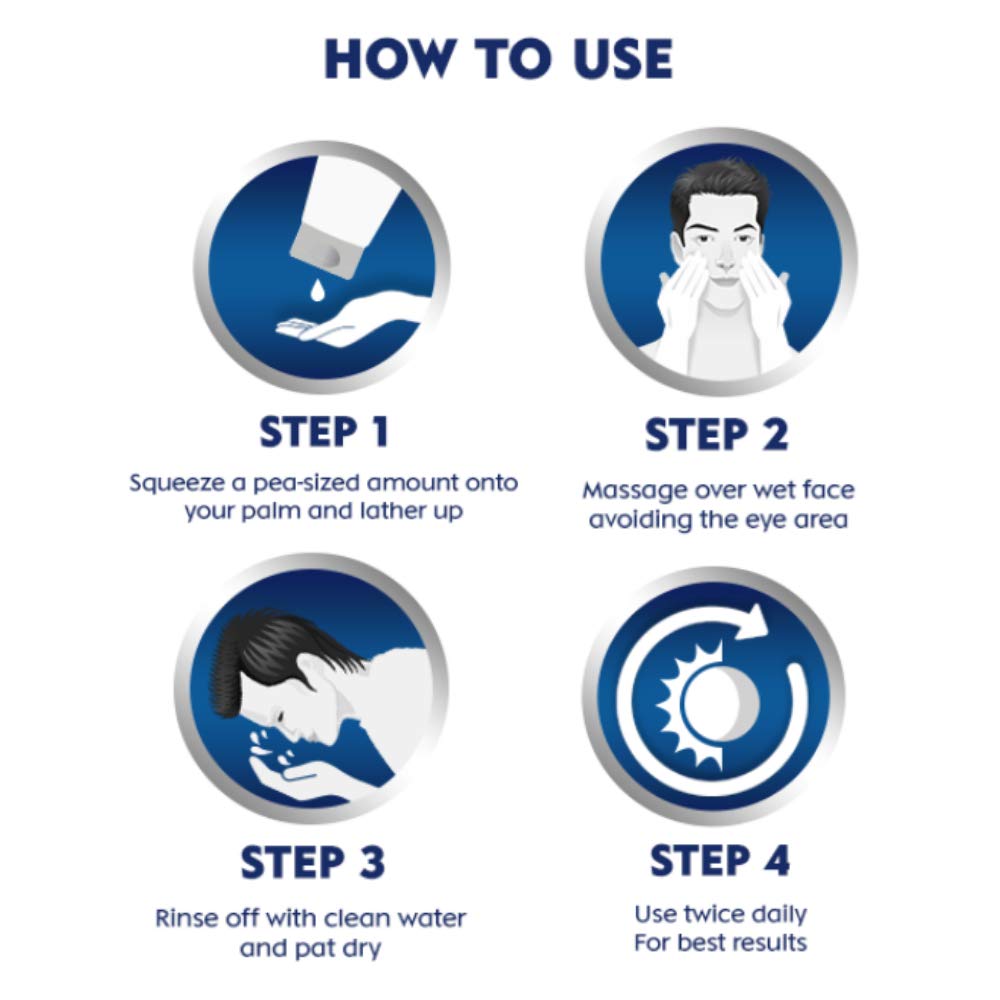 HOW TO USE

STEP 1
Squeeze a pea-sized amount onto your palm and lather up

STEP 2
Massage over wet face avoiding the eye area

STEP 3
Rinse off with clean water and pat dry

STEP 4
Use twice daily
For best results