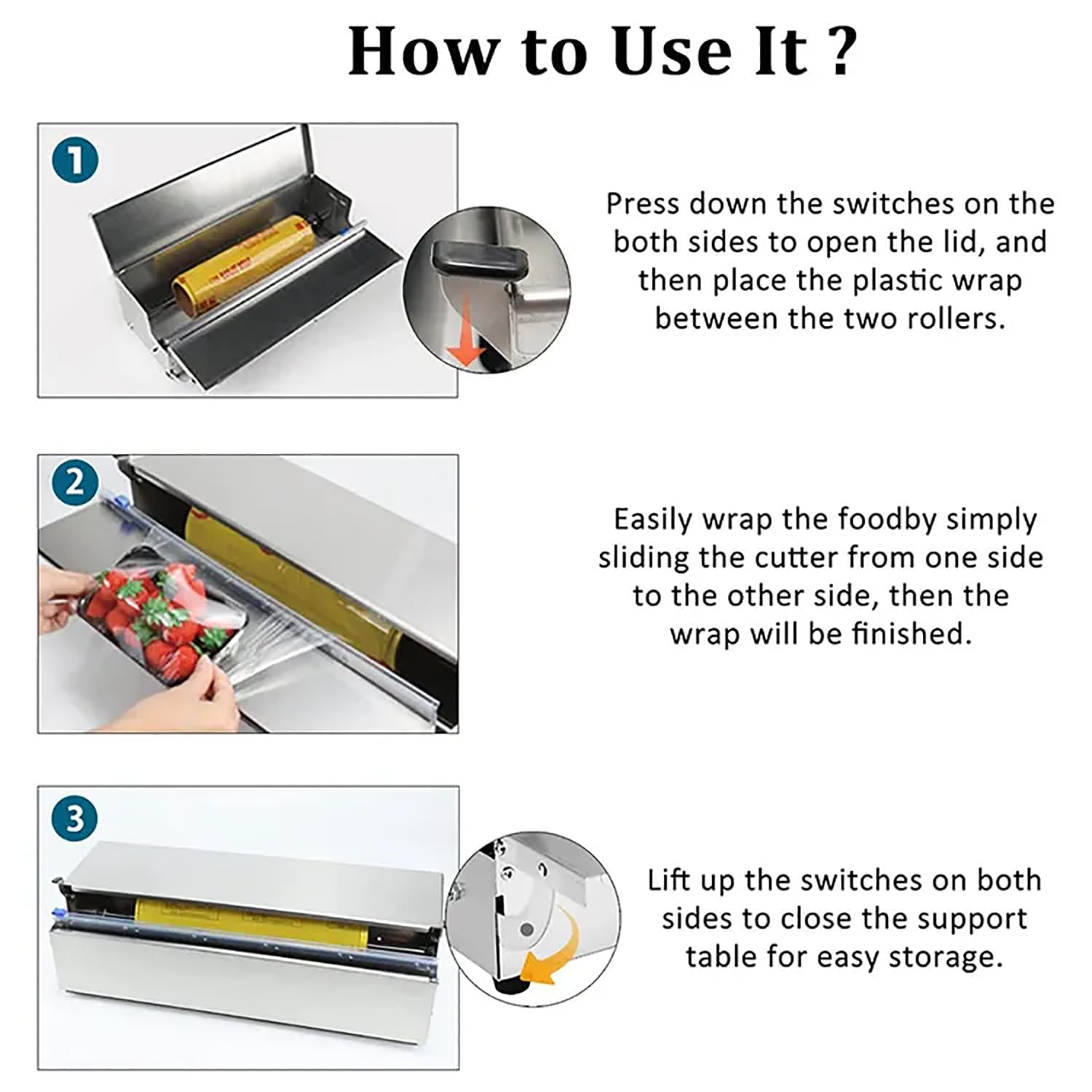 How to Use It ?

1

Press down the switches on the both sides to open the lid, and then place the plastic wrap between the two rollers.

2

Easily wrap the foodby simply sliding the cutter from one side to the other side, then the wrap will be finished.

3

Lift up the switches on both sides to close the support table for easy storage.