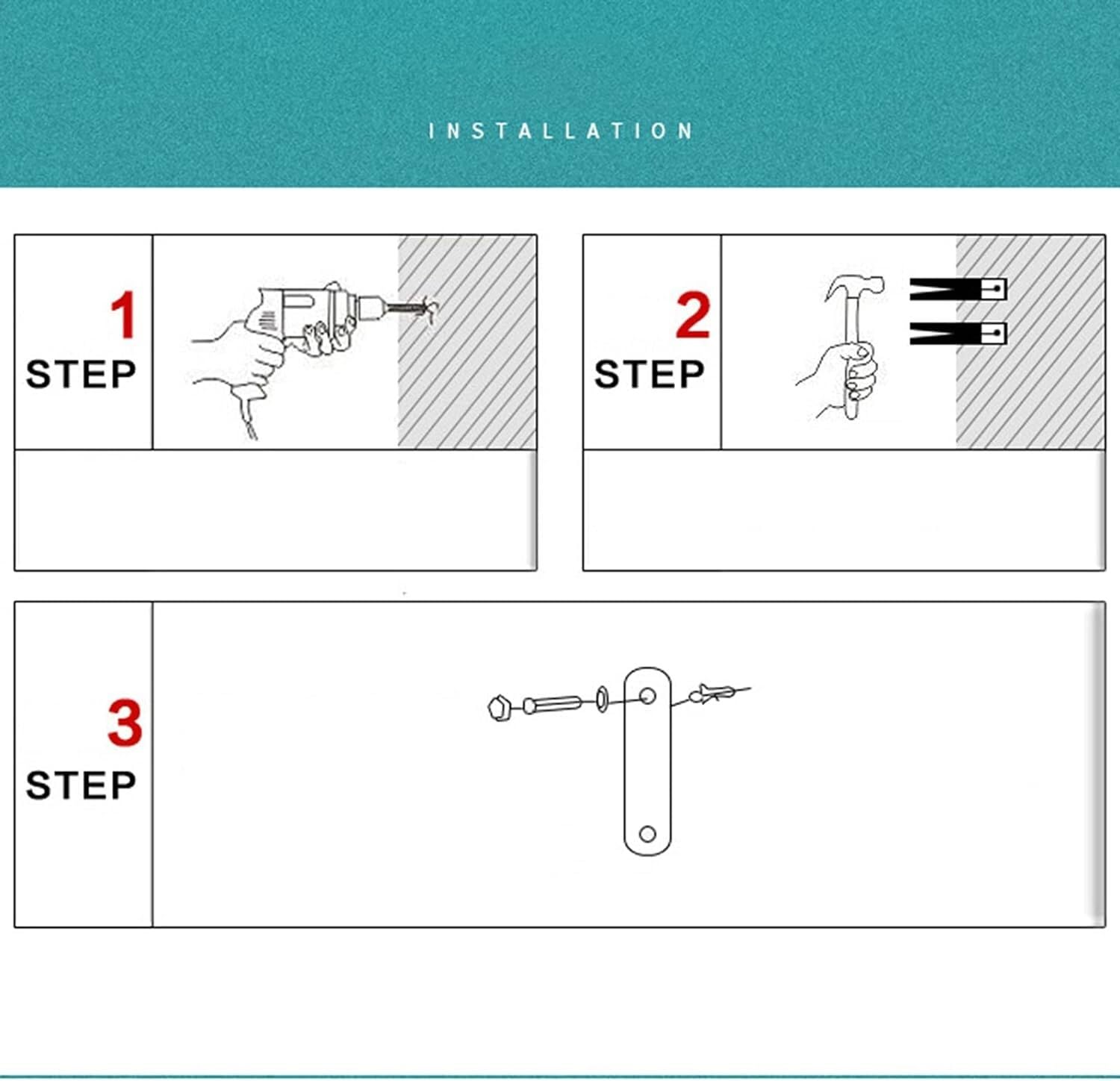 INSTALLATION

1
STEP

2
STEP

3
STEP