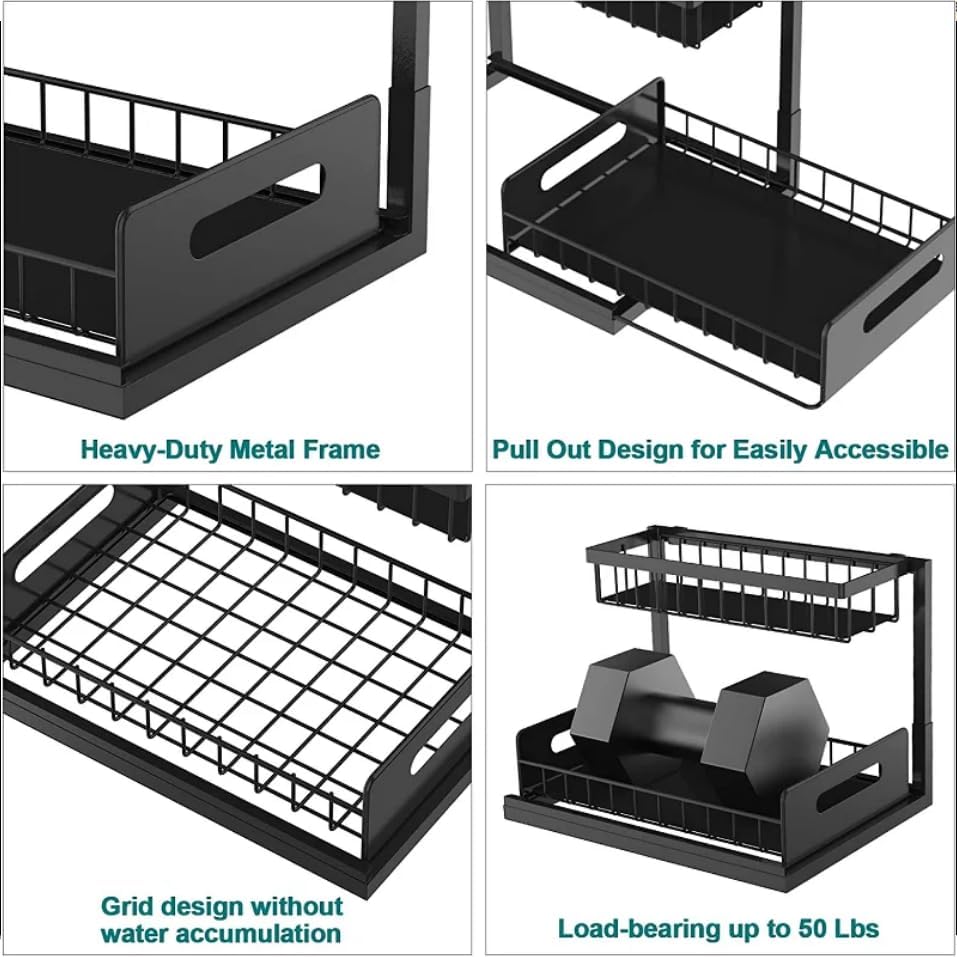 Heavy-Duty Metal Frame

Pull Out Design for Easily Accessible

Grid design without water accumulation

Load-bearing up to 50 Lbs