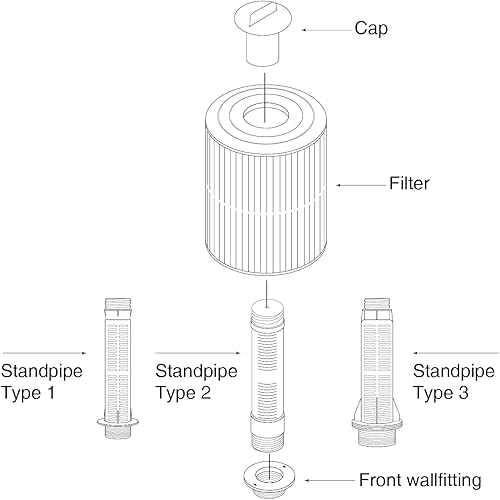 Cap

Filter

Standpipe Type 1

Standpipe Type 2

Standpipe Type 3

Front wallfitting