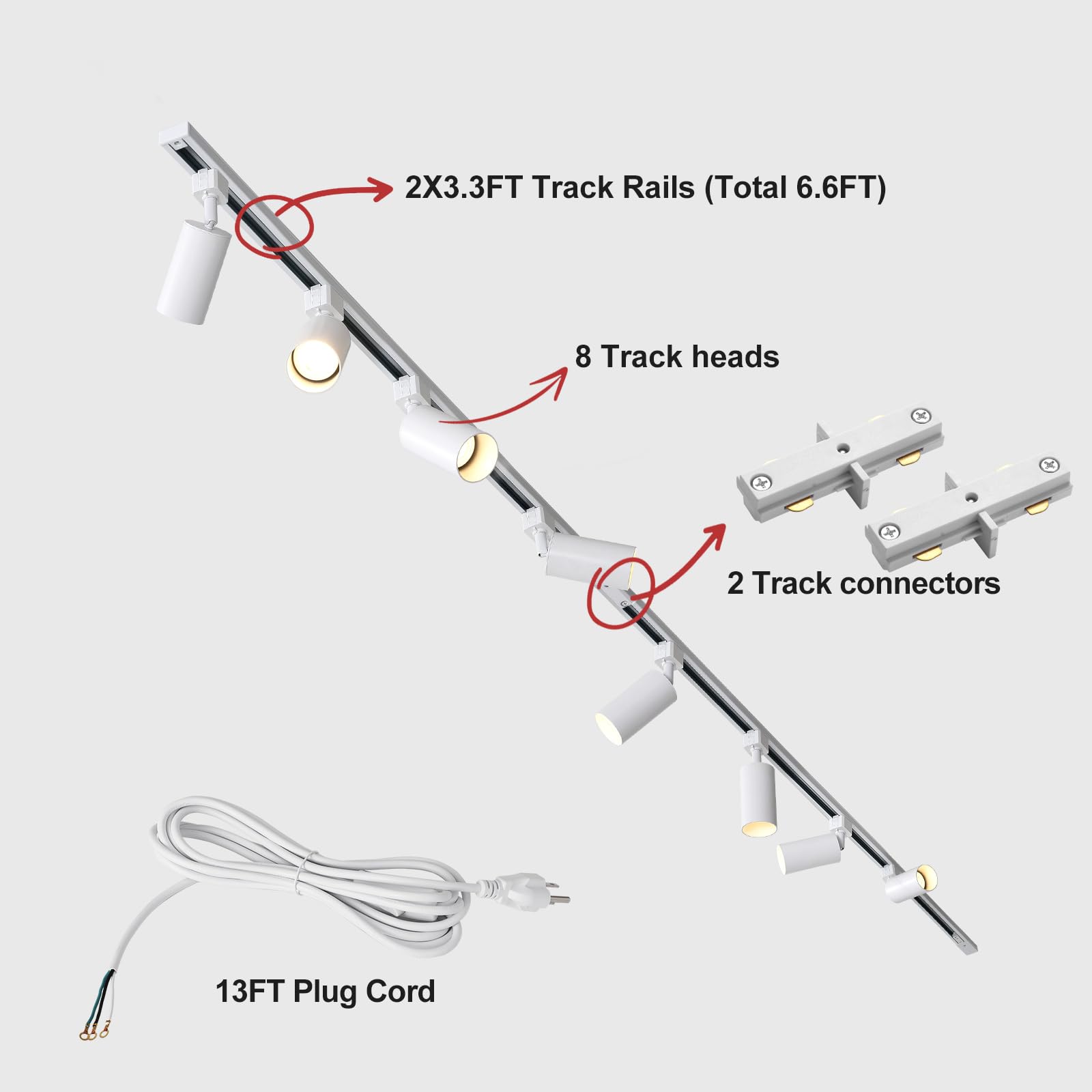 2X3.3FT Track Rails (Total 6.6FT)

8 Track heads

2 Track connectors

13FT Plug Cord