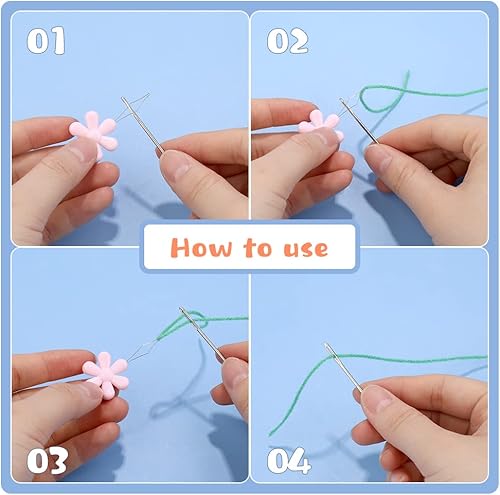 01

02

How to use

03

04