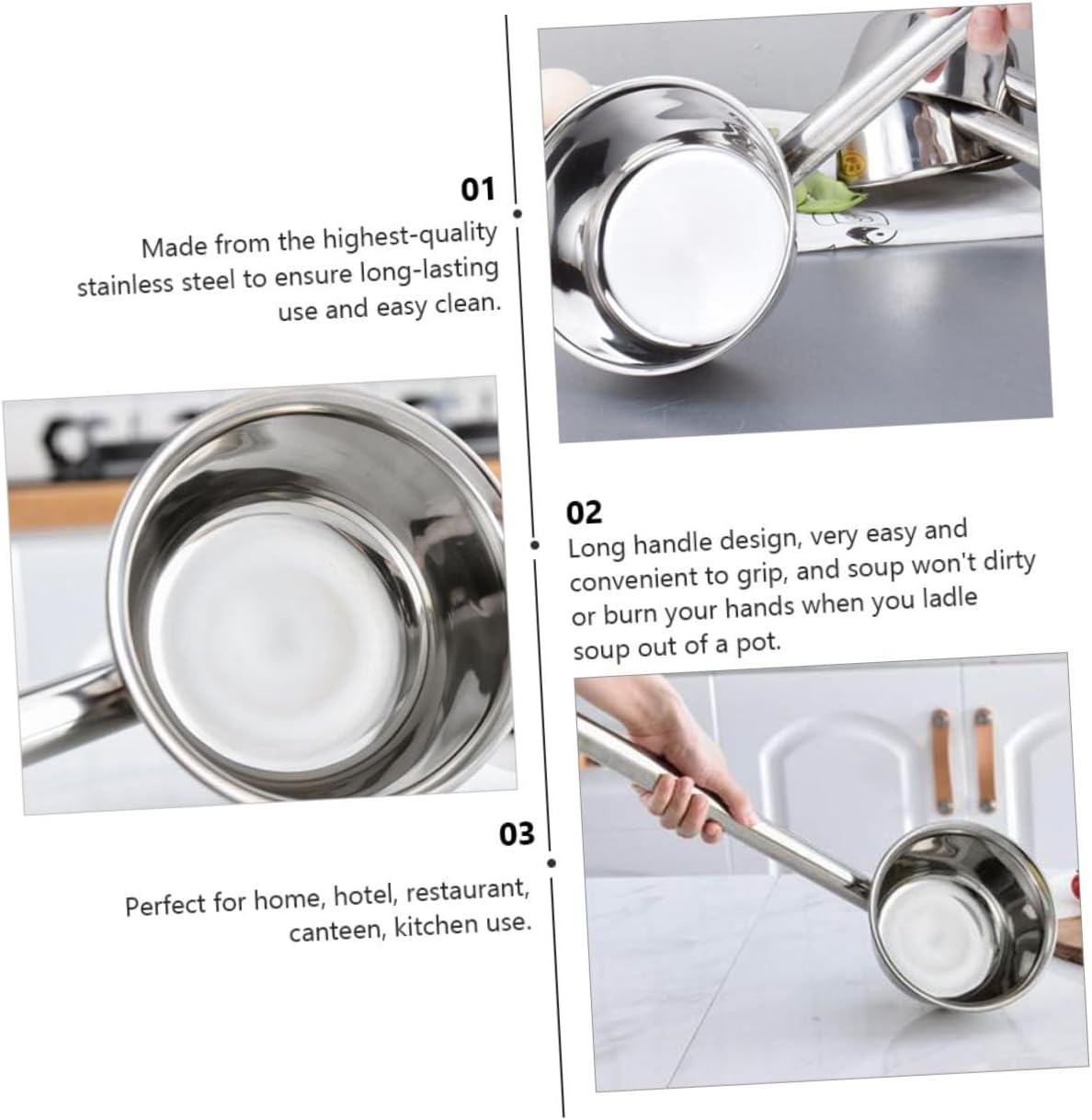 01

Made from the highest-quality stainless steel to ensure long-lasting use and easy clean.

02

Long handle design, very easy and convenient to grip, and soup won't dirty or burn your hands when you ladle soup out of a pot.

03

Perfect for home, hotel, restaurant, canteen, kitchen use.