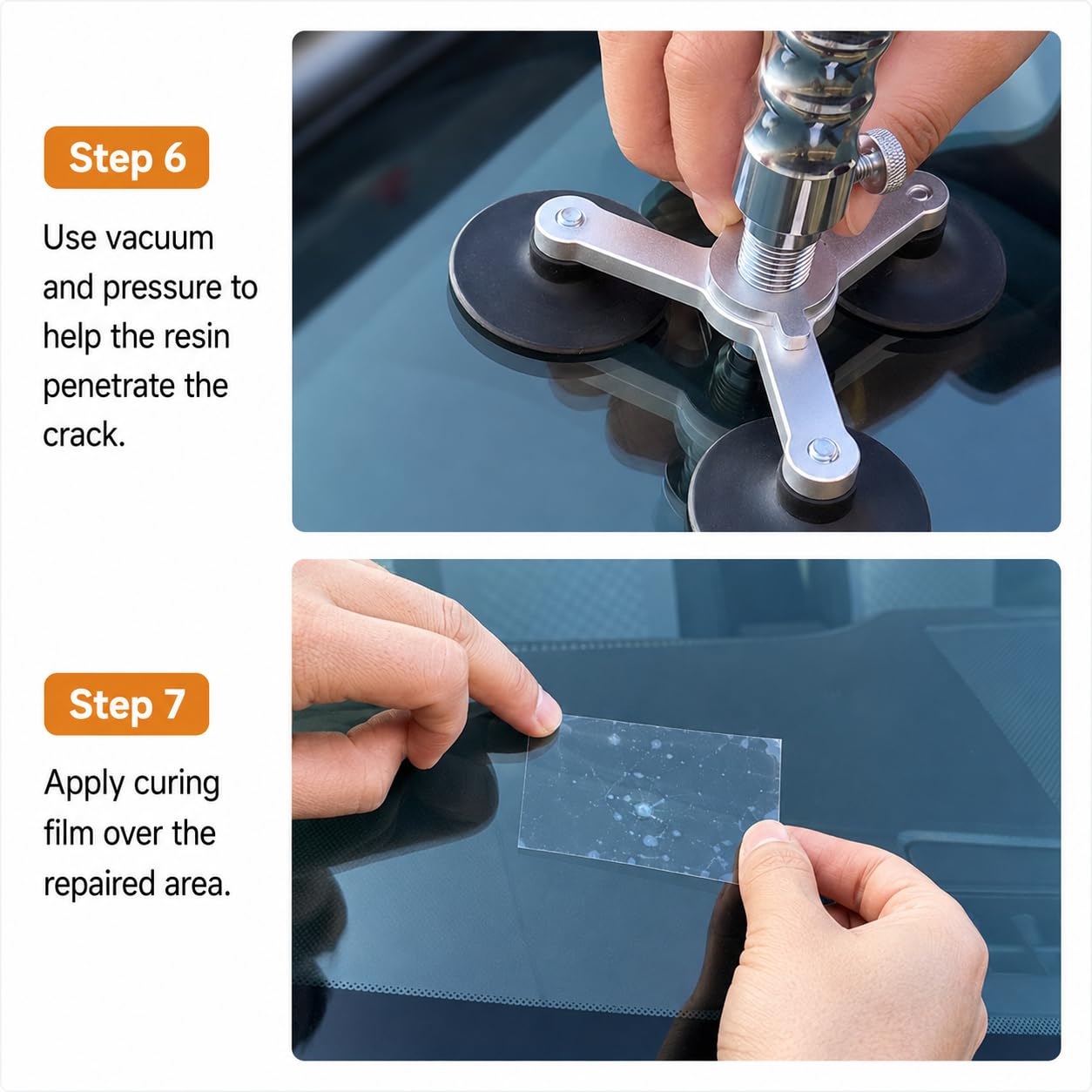 Step 6

Use vacuum and pressure to help the resin penetrate the crack.

Step 7

Apply curing film over the repaired area.