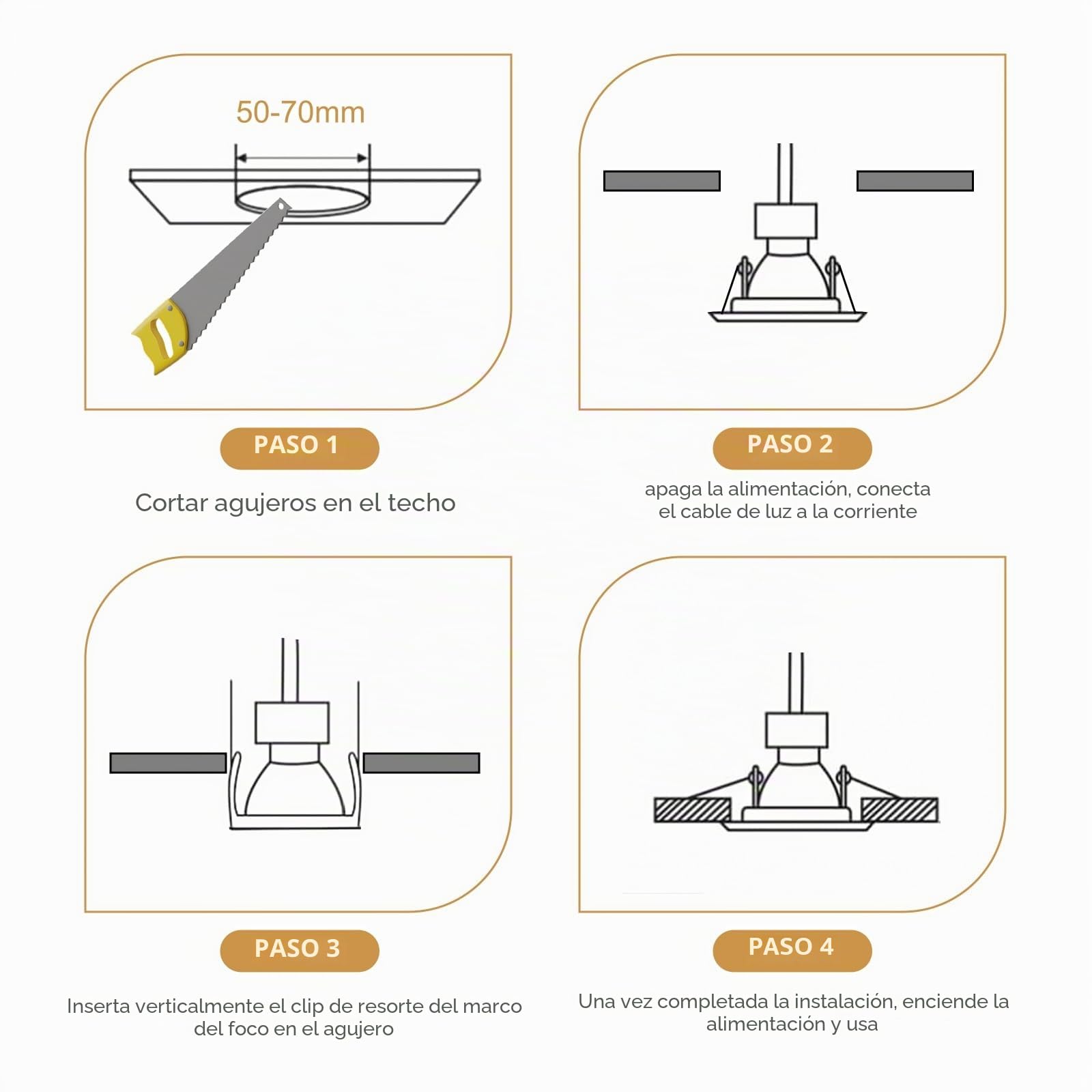 50-70mm

PASO 1

Cortar agujeros en el techo

PASO 2

apaga la alimentación, conecta el cable de luz a la corriente

PASO 3

Inserta verticalmente el clip de resorte del marco del foco en el agujero

PASO 4

Una vez completada la instalación, enciende la alimentación y usa