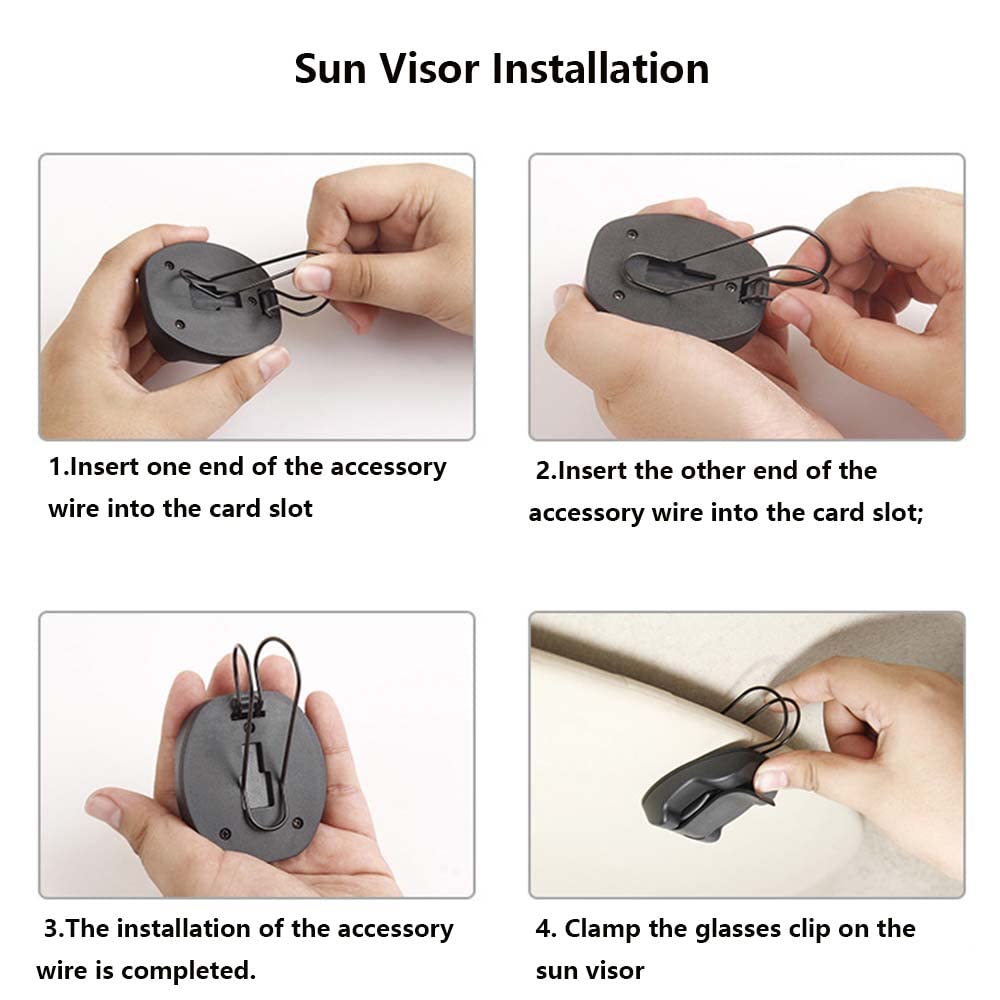 Sun Visor Installation

1.Insert one end of the accessory wire into the card slot

2.Insert the other end of the accessory wire into the card slot;

3.The installation of the accessory wire is completed.

4. Clamp the glasses clip on the sun visor