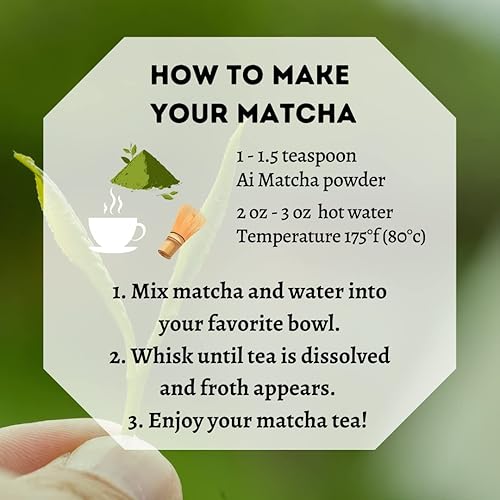 HOW TO MAKE YOUR MATCHA

1 - 1.5 teaspoon
Ai Matcha powder

2 oz - 3 oz hot water
Temperature 175°f (80°c)

1. Mix matcha and water into your favorite bowl.
2. Whisk until tea is dissolved and froth appears.
3. Enjoy your matcha tea!