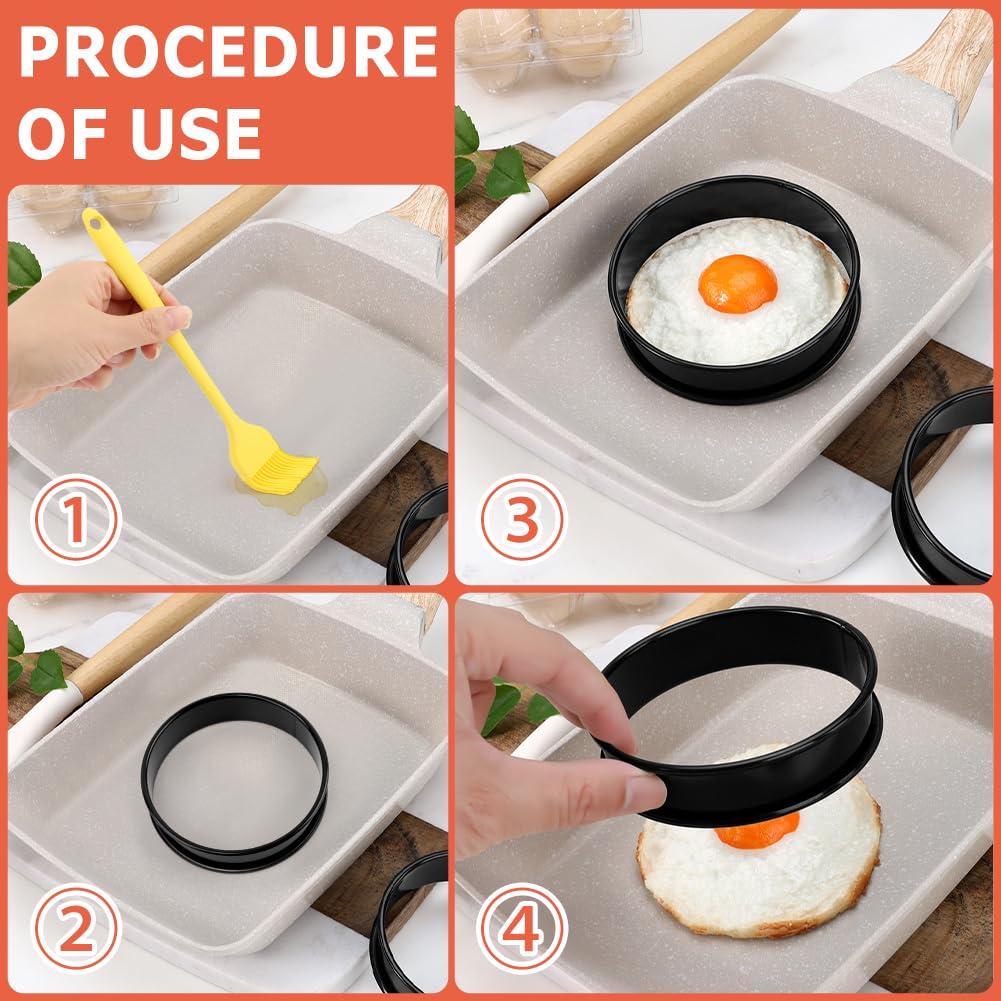 PROCEDURE OF USE

1

3

2

4