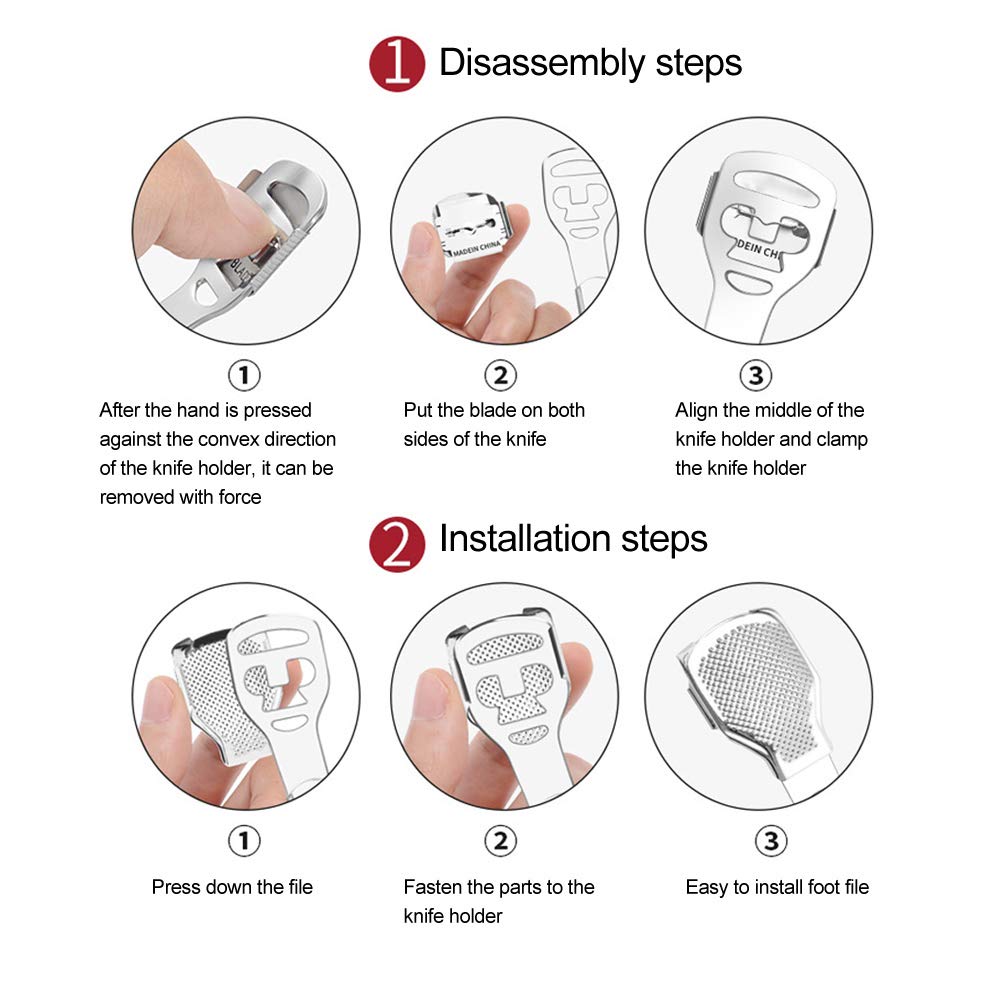 1 Disassembly steps

MADEIN CHINA

DEIN CH

①
After the hand is pressed against the convex direction of the knife holder, it can be removed with force

②
Put the blade on both sides of the knife

③
Align the middle of the knife holder and clamp the knife holder

2 Installation steps

①
Press down the file

②
Fasten the parts to the knife holder

③
Easy to install foot file