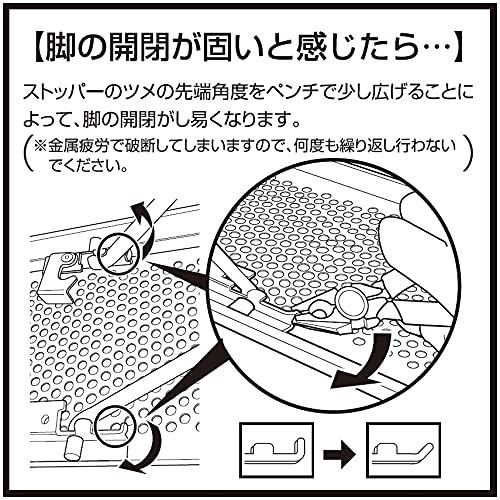 【脚の開閉が固いと感じたら…】

ストッパーのツメの先端角度をペンチで少し広げることによって、脚の開閉がし易くなります。

（※金属疲労で破断してしまいますので、何度も繰り返し行わないでください。）