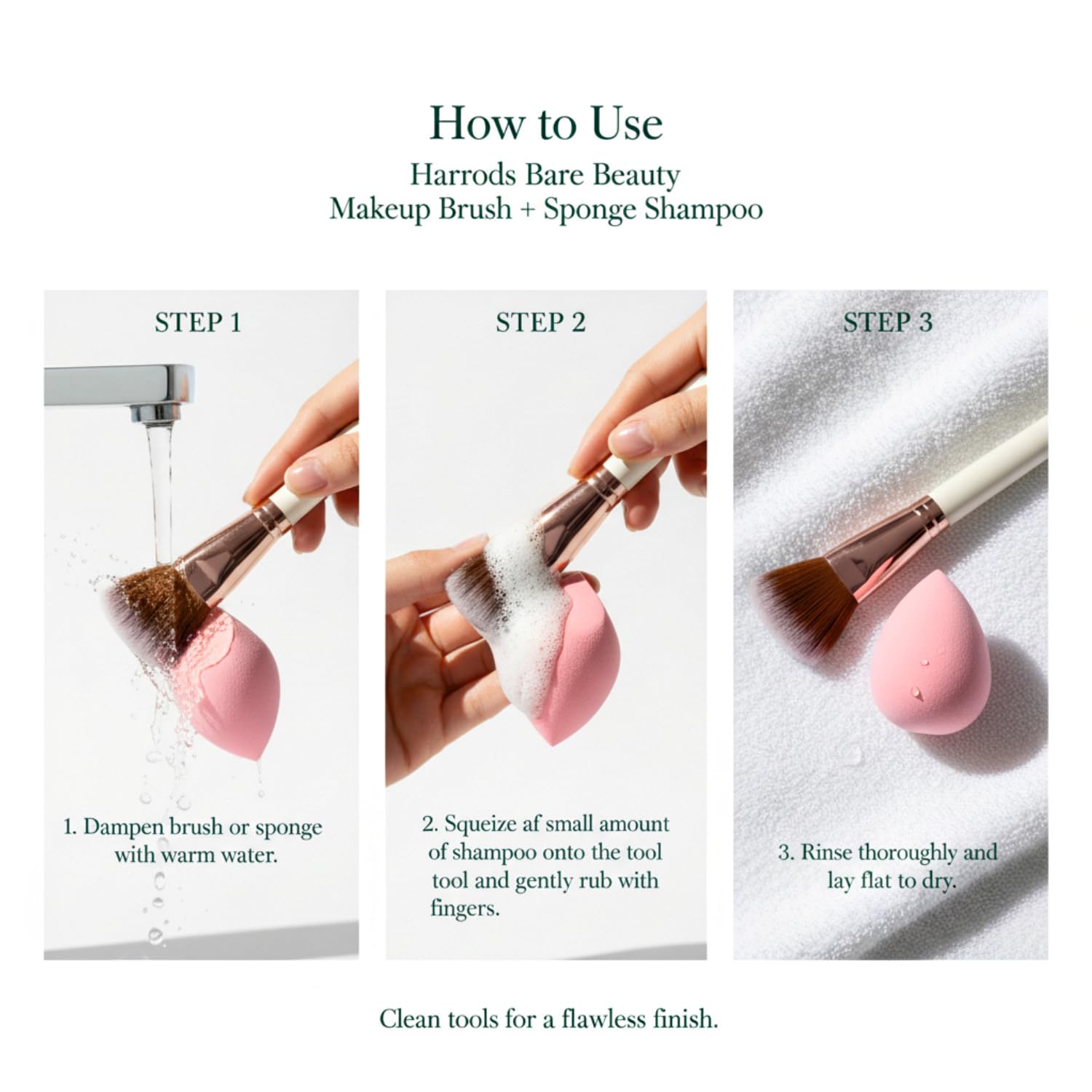 How to Use

Harrods Bare Beauty
Makeup Brush + Sponge Shampoo

STEP 1

1. Dampen brush or sponge with warm water.

STEP 2

2. Squeize af small amount of shampoo onto the tool tool and gently rub with fingers.

STEP 3

3. Rinse thoroughly and lay flat to dry.

Clean tools for a flawless finish.