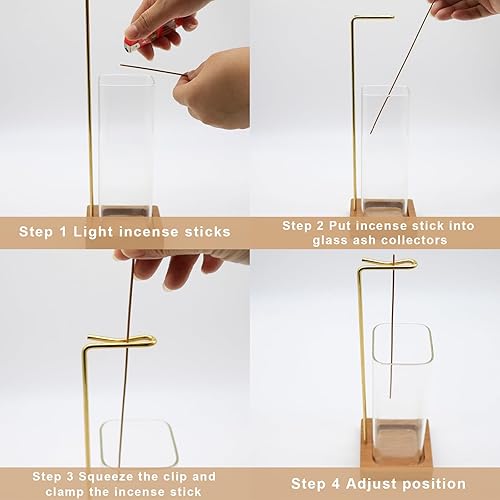 Step 1 Light incense sticks

Step 2 Put incense stick into glass ash collectors

Step 3 Squeeze the clip and clamp the incense stick

Step 4 Adjust position