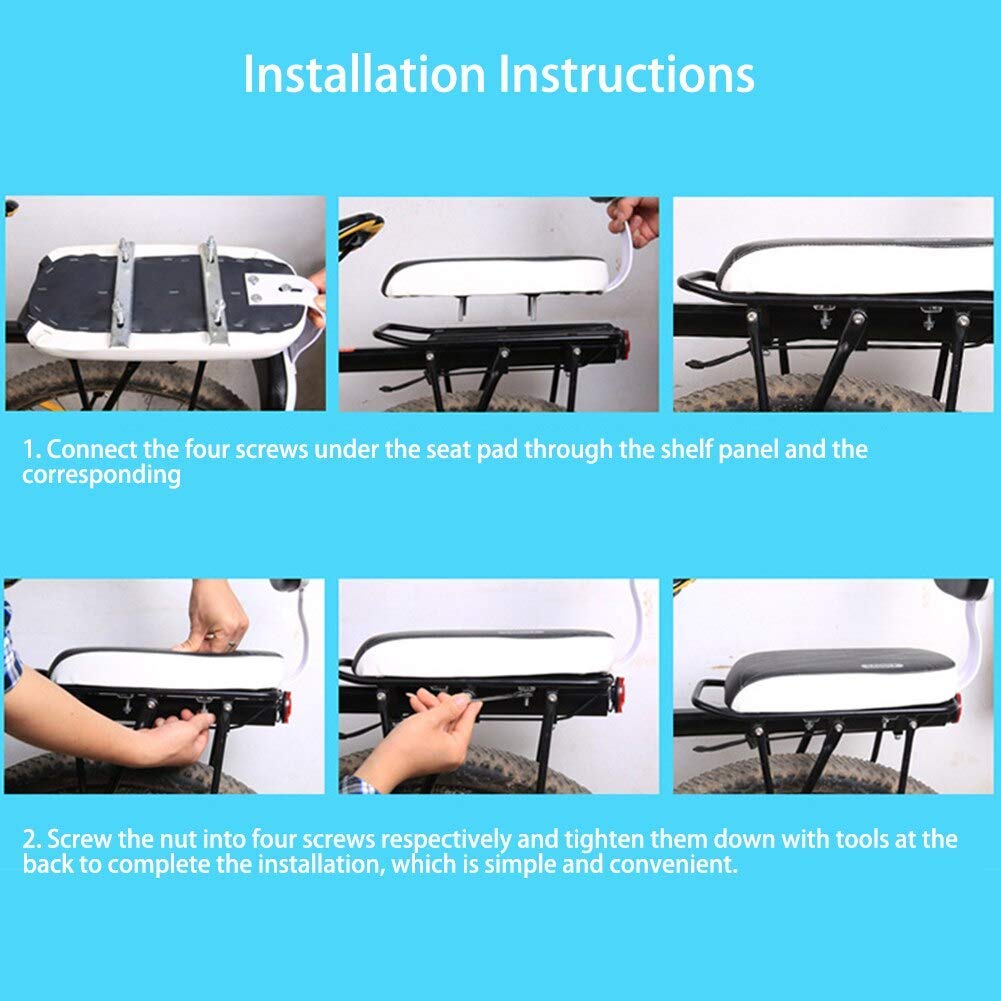 Installation Instructions

1. Connect the four screws under the seat pad through the shelf panel and the corresponding

2. Screw the nut into four screws respectively and tighten them down with tools at the back to complete the installation, which is simple and convenient.