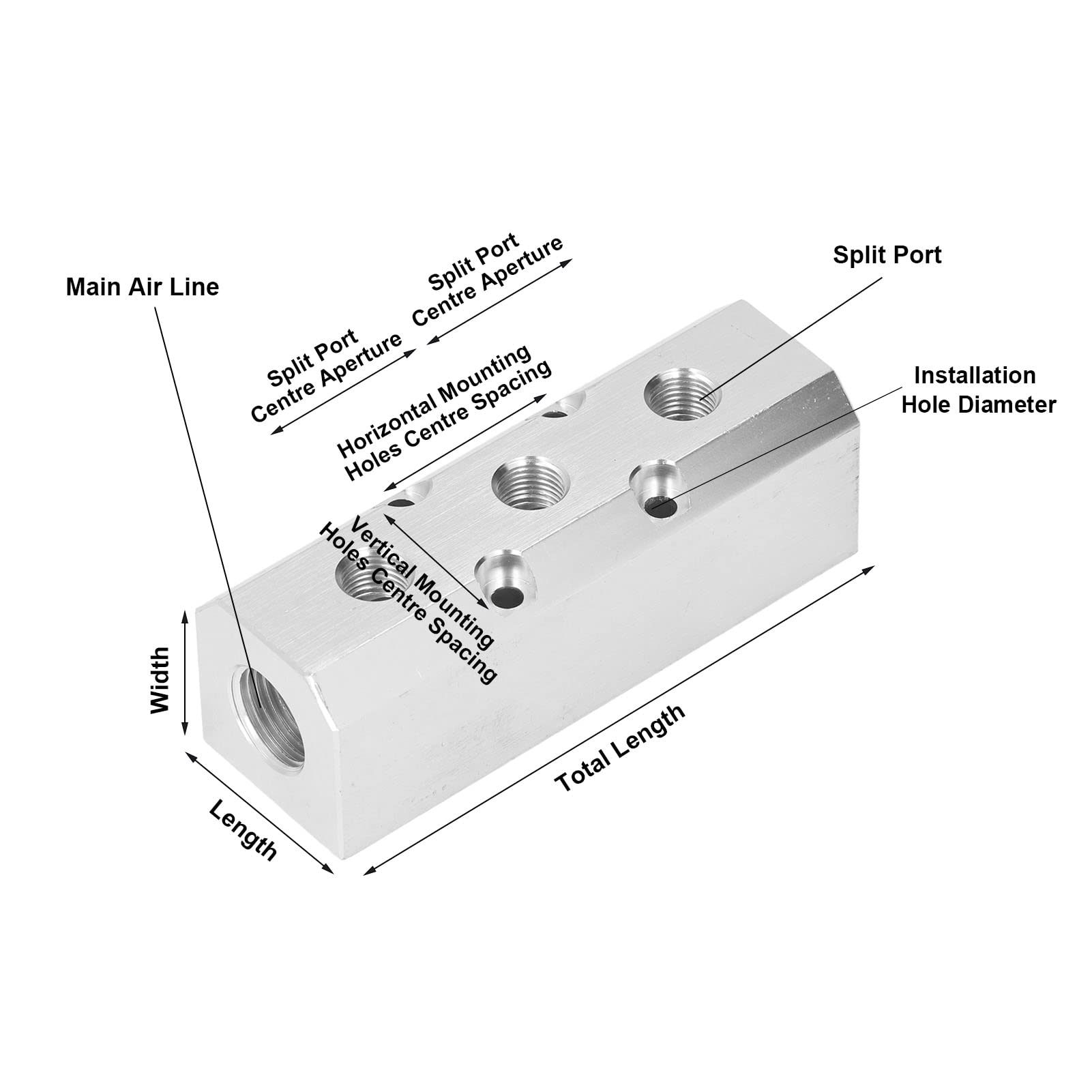 Main Air Line

Split Port Centre Aperture

Split Port Centre Aperture

Split Port

Installation Hole Diameter

Horizontal Mounting Holes Centre Spacing

Vertical Mounting Holes Centre Spacing

Width

Length

Total Length