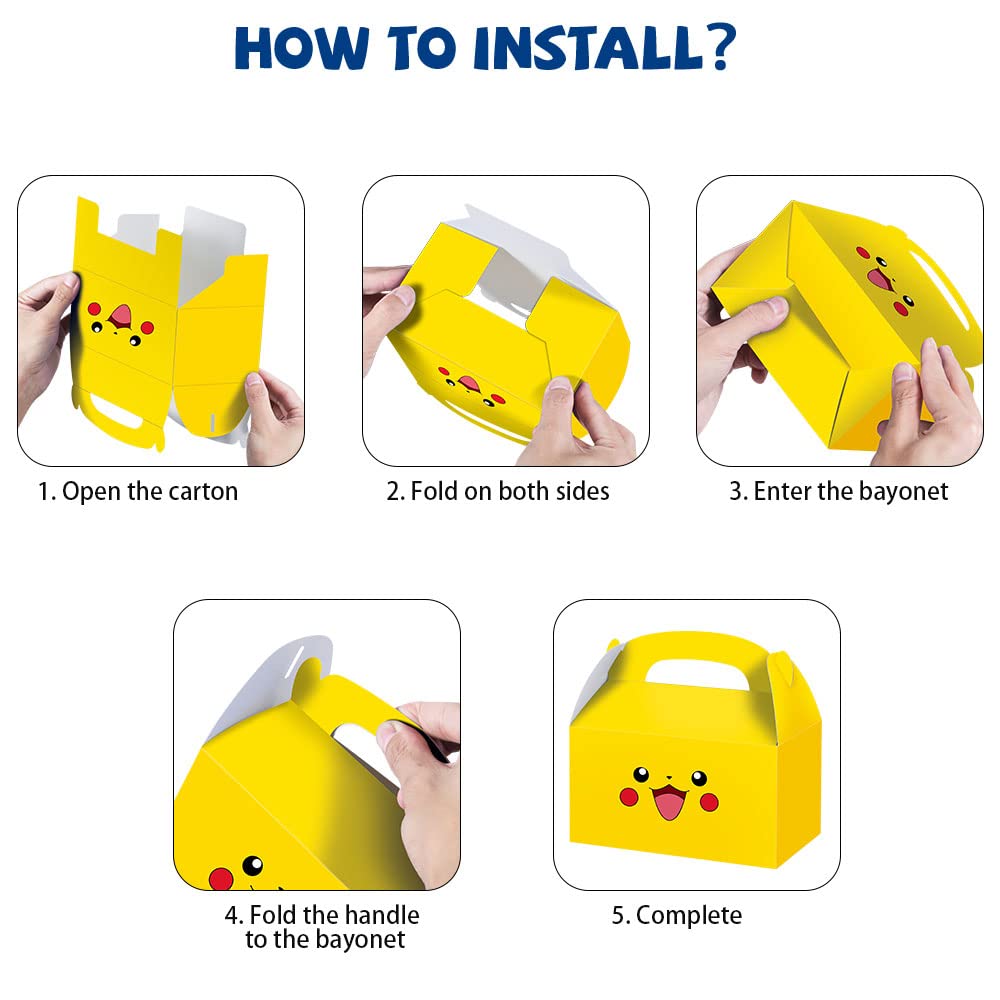 HOW TO INSTALL?

1. Open the carton

2. Fold on both sides

3. Enter the bayonet

4. Fold the handle to the bayonet

5. Complete