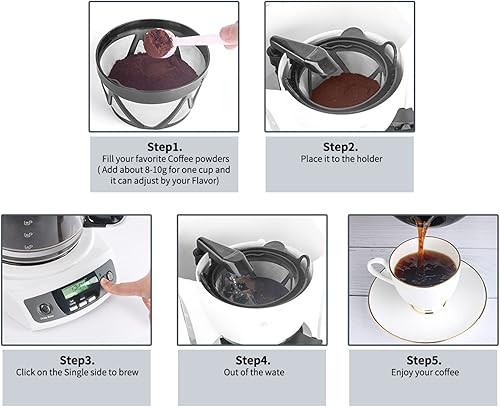 Step1.
Fill your favorite Coffee powders ( Add about 8-10g for one cup and it can adjust by your Flavor)

Step2.
Place it to the holder

Step3.
Click on the Single side to brew

Step4.
Out of the wate

Step5.
Enjoy your coffee