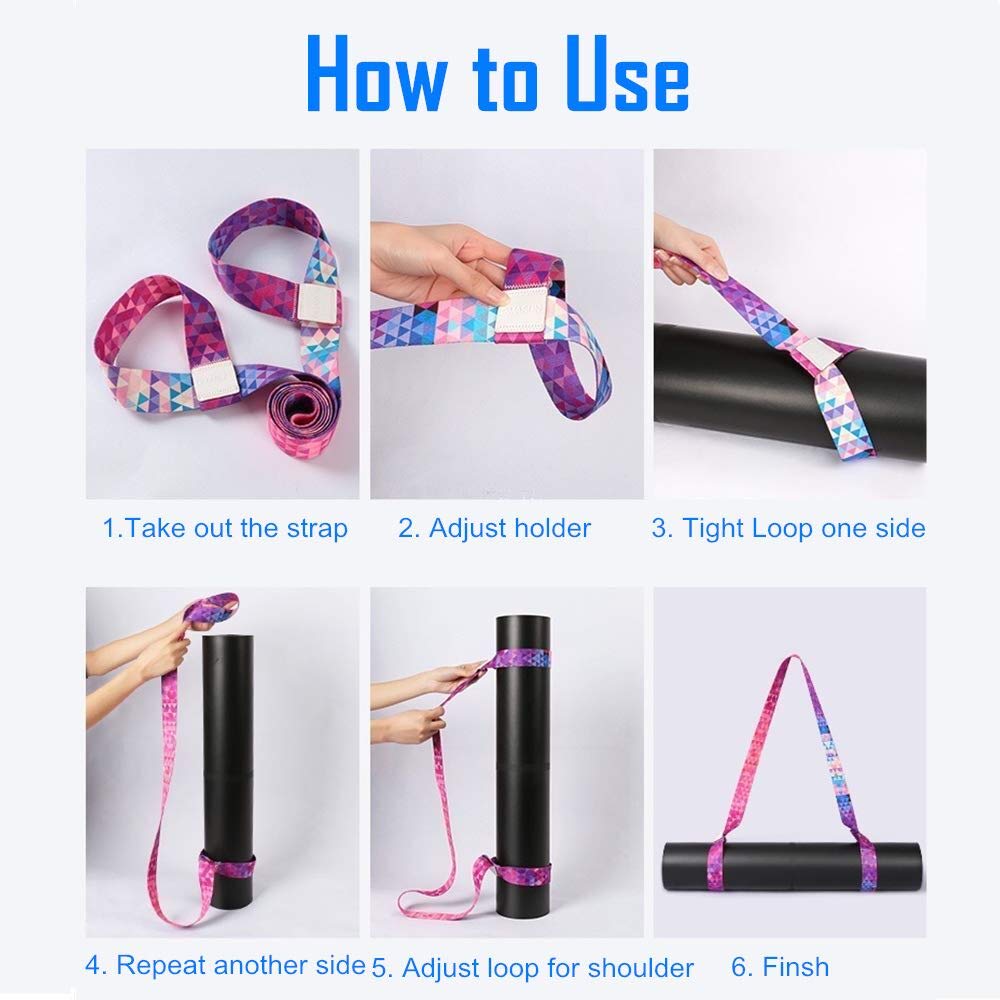 How to Use

1.Take out the strap

2. Adjust holder

3. Tight Loop one side

4. Repeat another side

5. Adjust loop for shoulder

6. Finsh