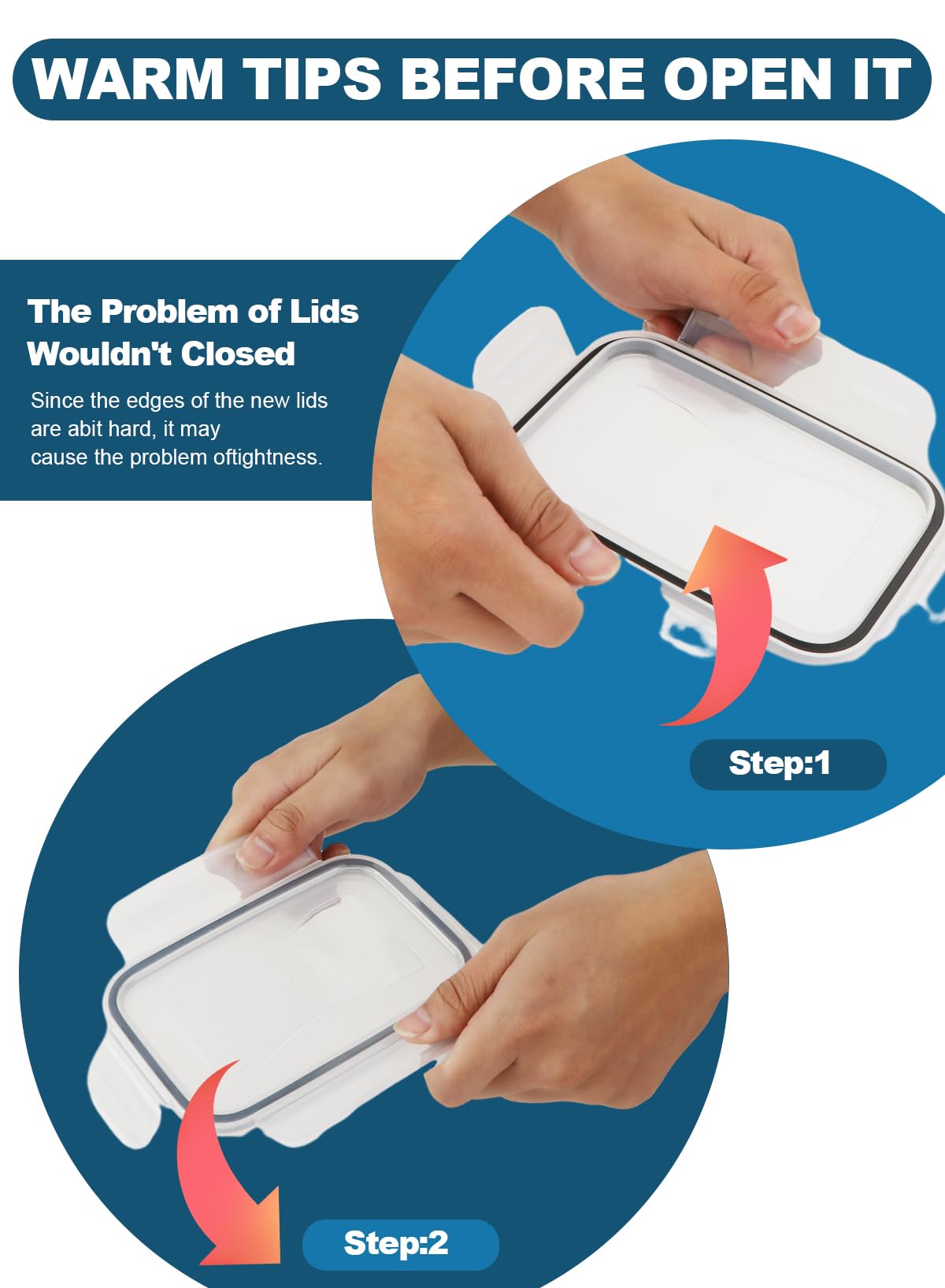 WARM TIPS BEFORE OPEN IT

The Problem of Lids Wouldn't Closed

Since the edges of the new lids are abit hard, it may cause the problem oftightness.

Step:1

Step:2