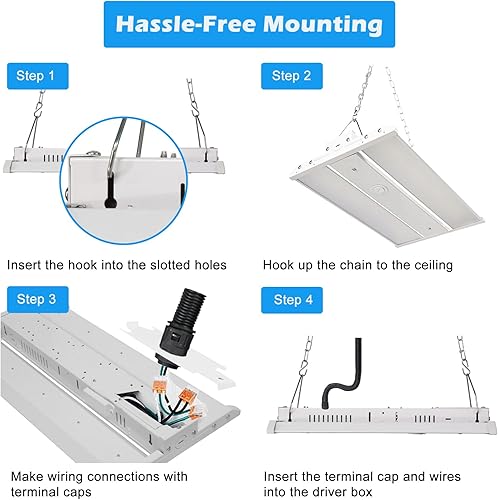 Hassle-Free Mounting

Step 1

Insert the hook into the slotted holes

Step 2

Hook up the chain to the ceiling

Step 3

Make wiring connections with terminal caps

Step 4

Insert the terminal cap and wires into the driver box