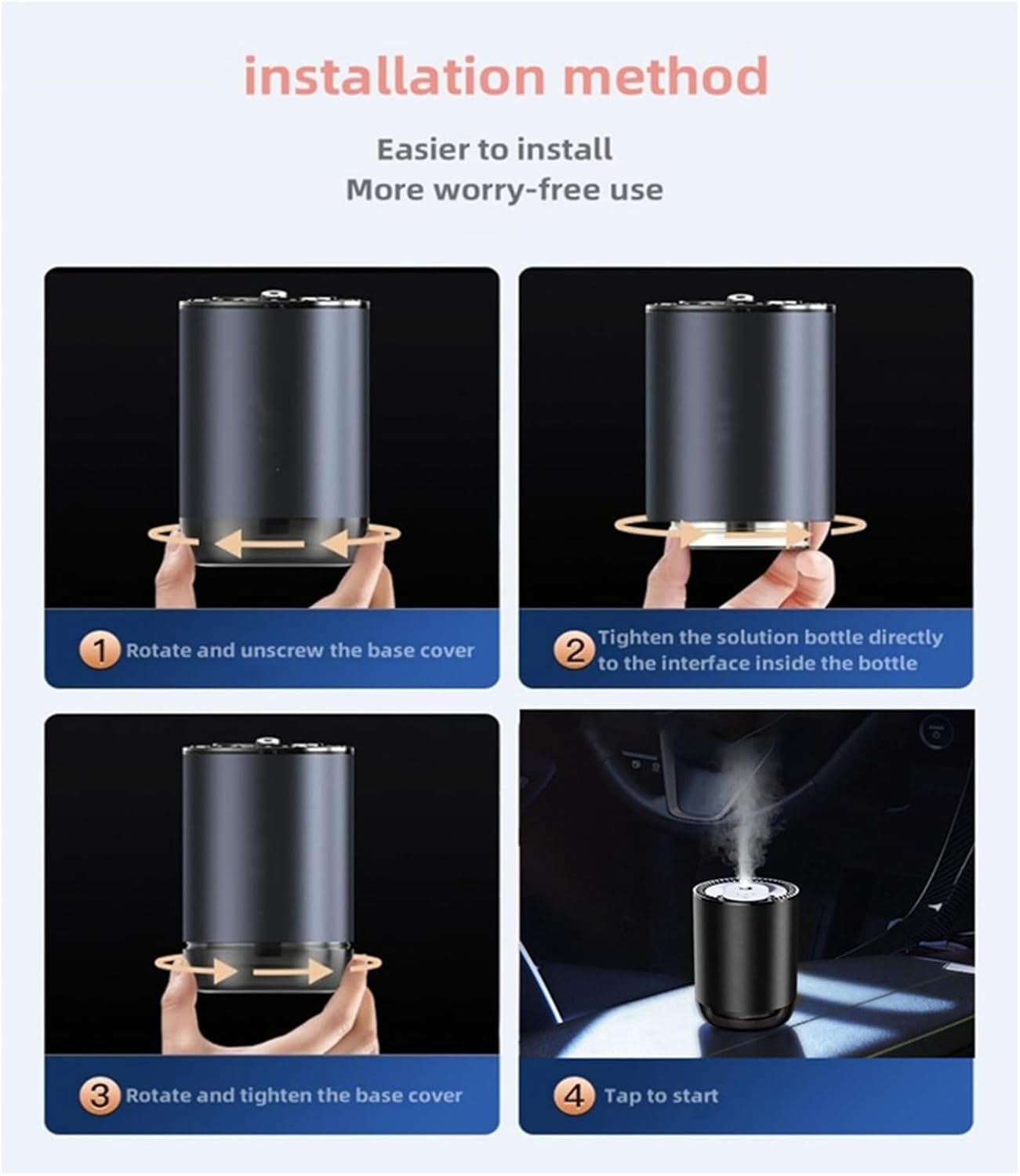 installation method

Easier to install
More worry-free use

1 Rotate and unscrew the base cover

2 Tighten the solution bottle directly to the interface inside the bottle

3 Rotate and tighten the base cover

4 Tap to start