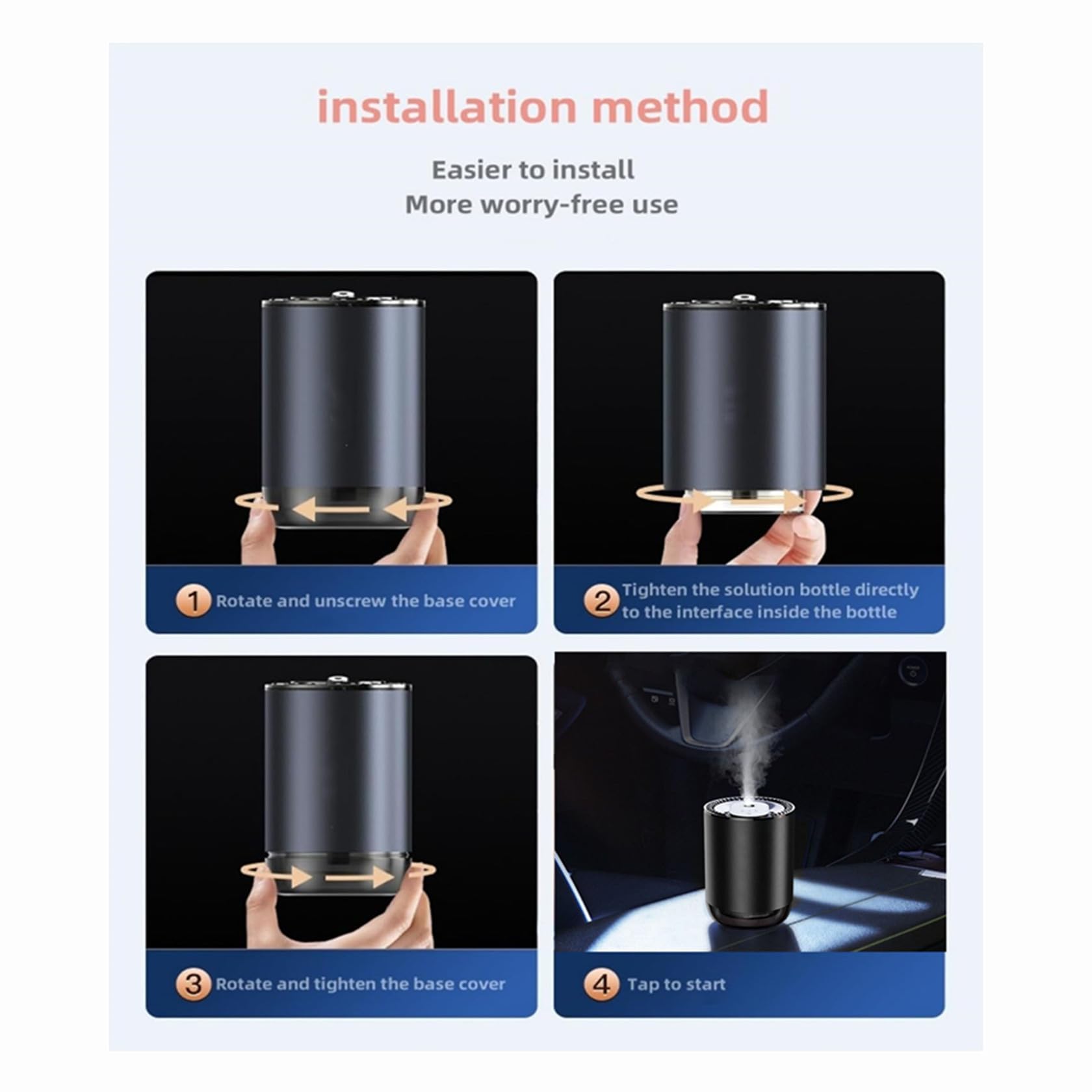 installation method

Easier to install
More worry-free use

1 Rotate and unscrew the base cover

2 Tighten the solution bottle directly to the interface inside the bottle

3 Rotate and tighten the base cover

4 Tap to start