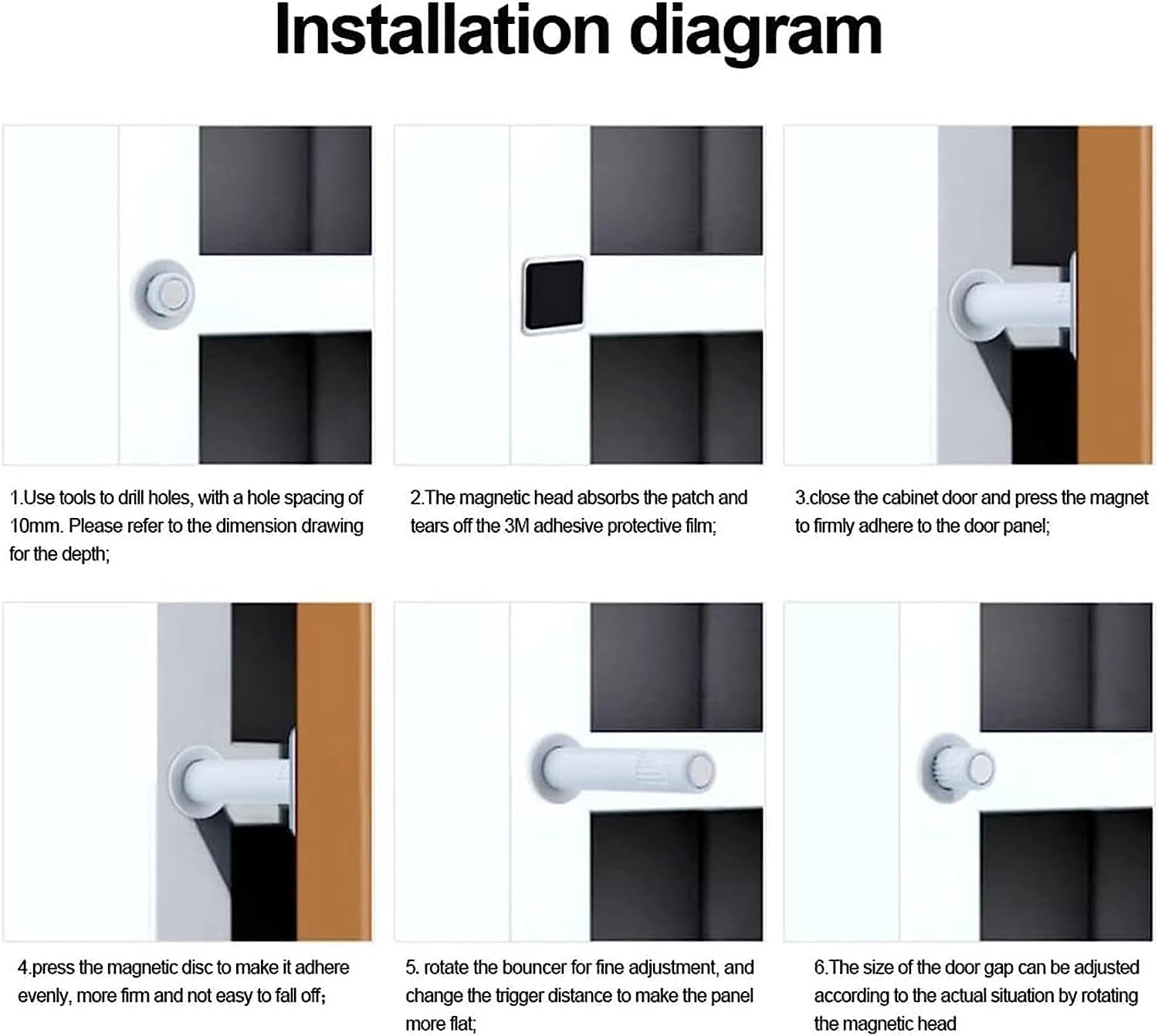 Installation diagram

1.Use tools to drill holes, with a hole spacing of 10mm. Please refer to the dimension drawing for the depth;

2.The magnetic head absorbs the patch and tears off the 3M adhesive protective film;

3.close the cabinet door and press the magnet to firmly adhere to the door panel;

4.press the magnetic disc to make it adhere evenly, more firm and not easy to fall off;

5. rotate the bouncer for fine adjustment, and change the trigger distance to make the panel more flat;

6.The size of the door gap can be adjusted according to the actual situation by rotating the magnetic head