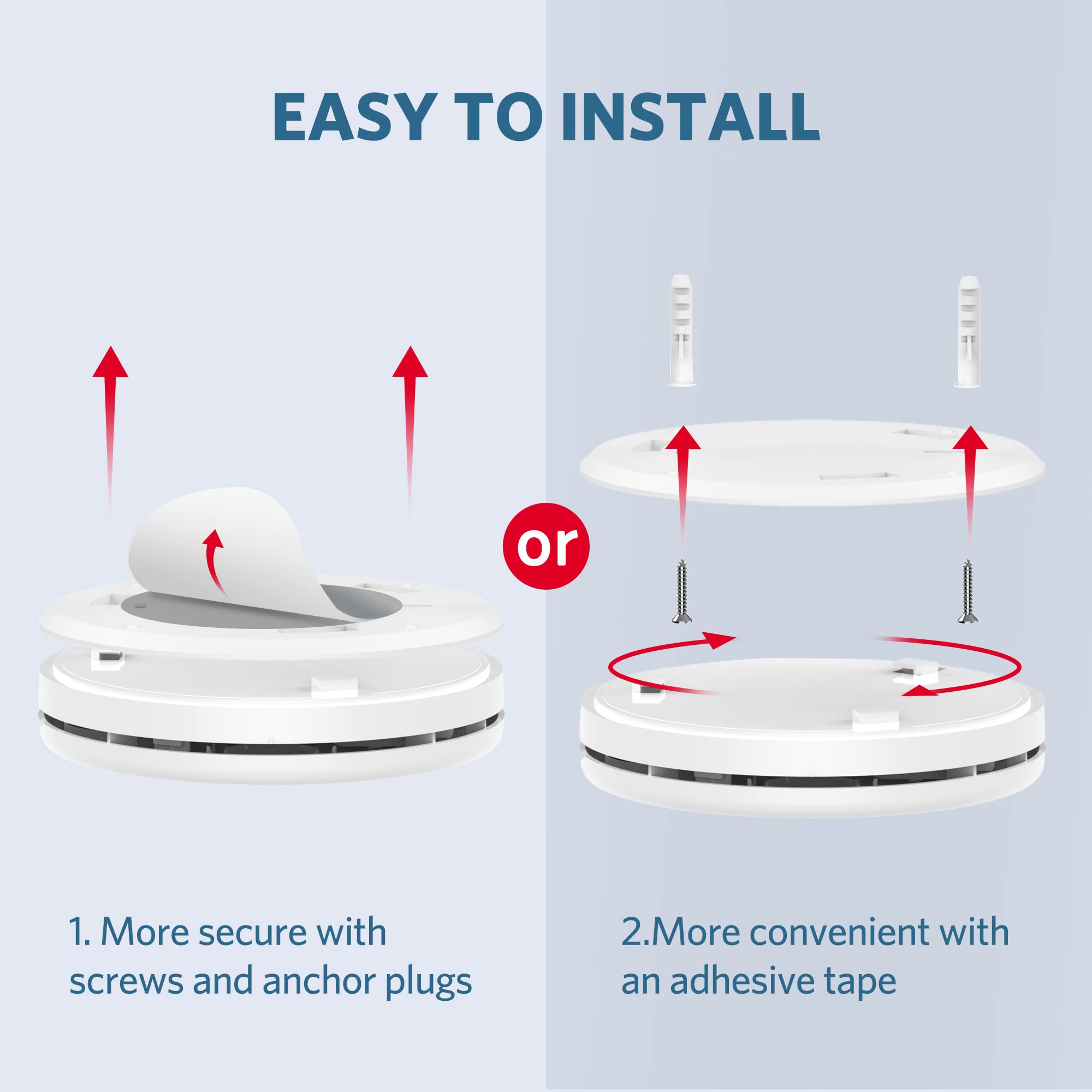 EASY TO INSTALL

or

1. More secure with screws and anchor plugs

2.More convenient with an adhesive tape