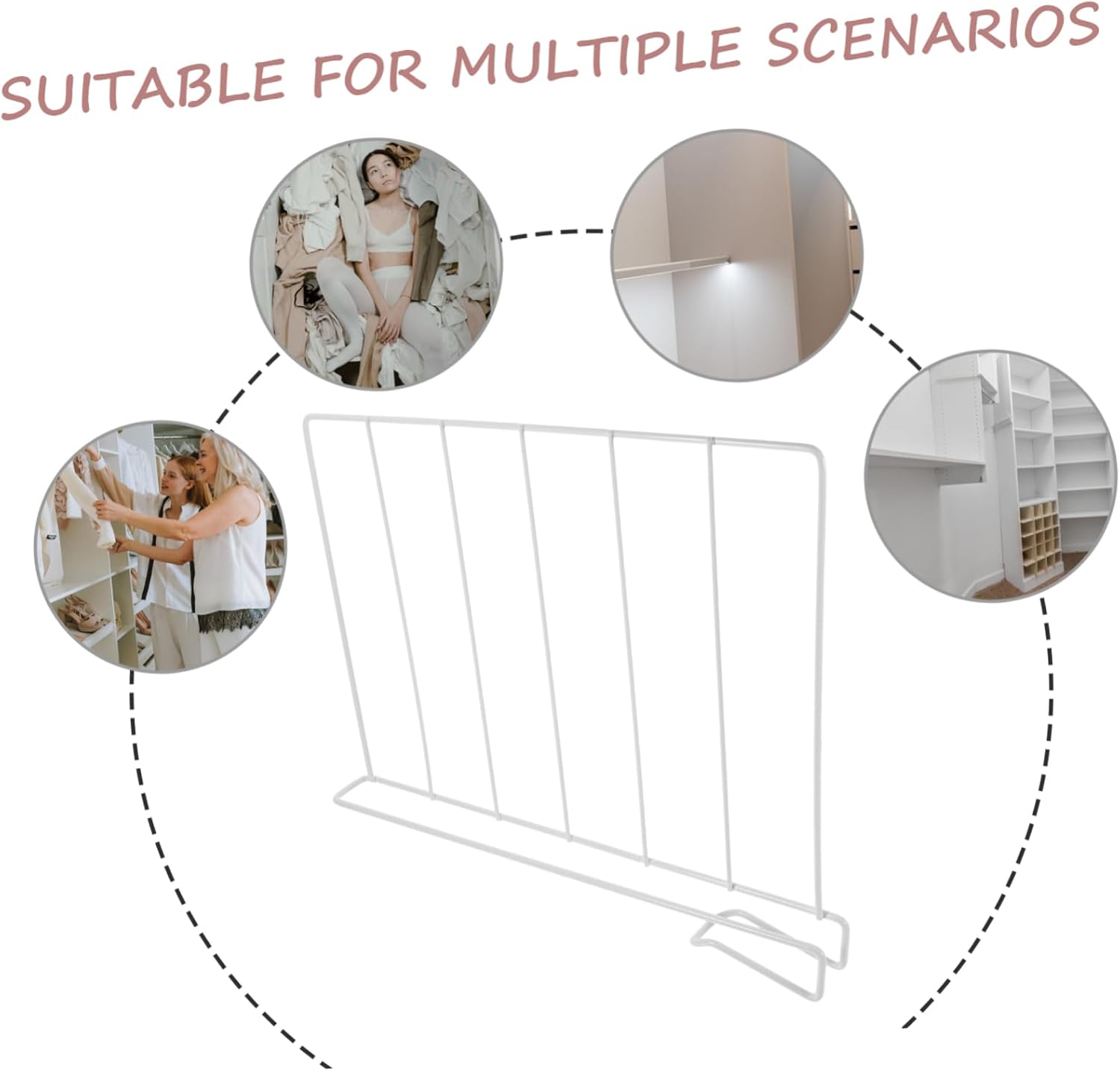 SUITABLE FOR MULTIPLE SCENARIOS