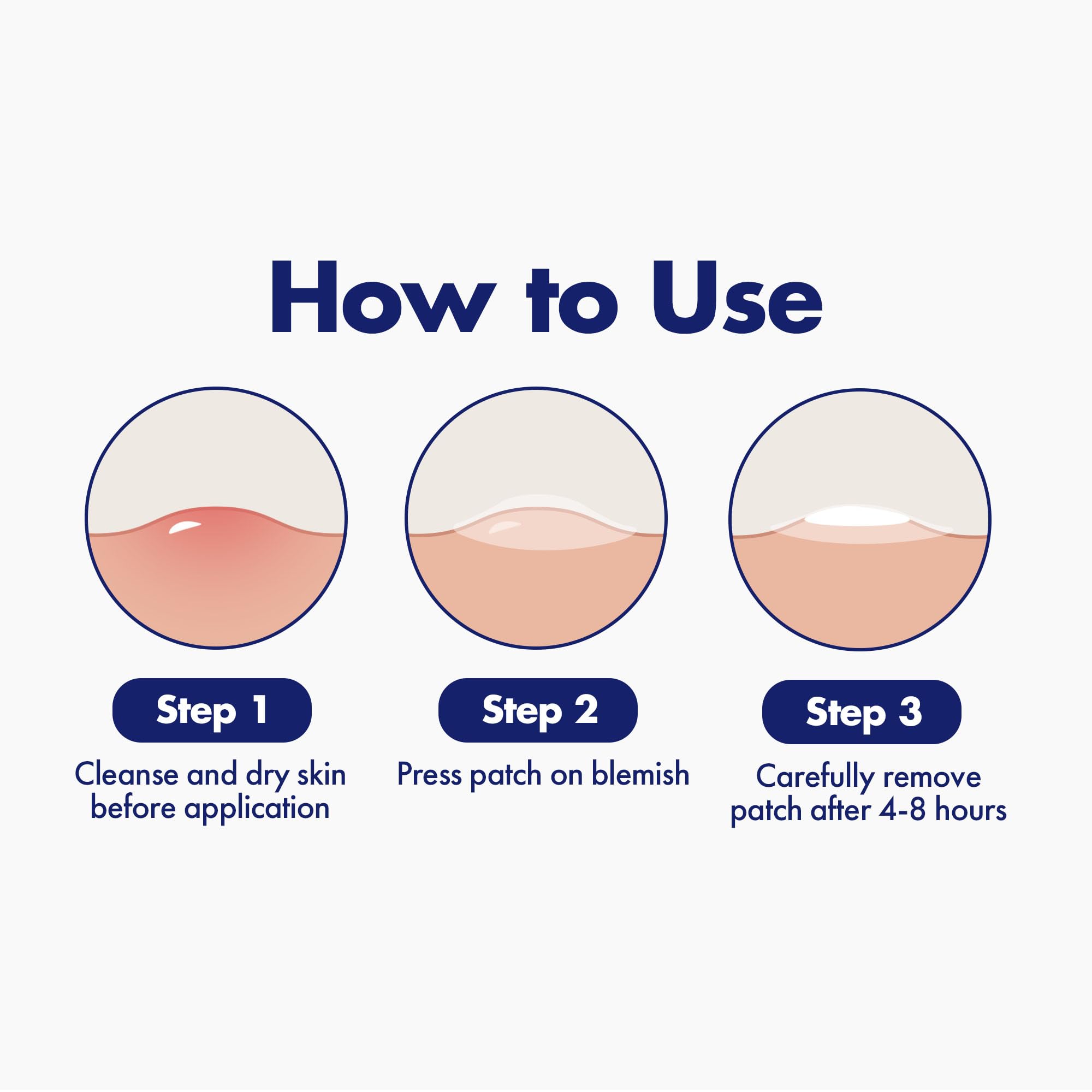 How to Use

Step 1

Cleanse and dry skin before application

Step 2

Press patch on blemish

Step 3

Carefully remove patch after 4-8 hours