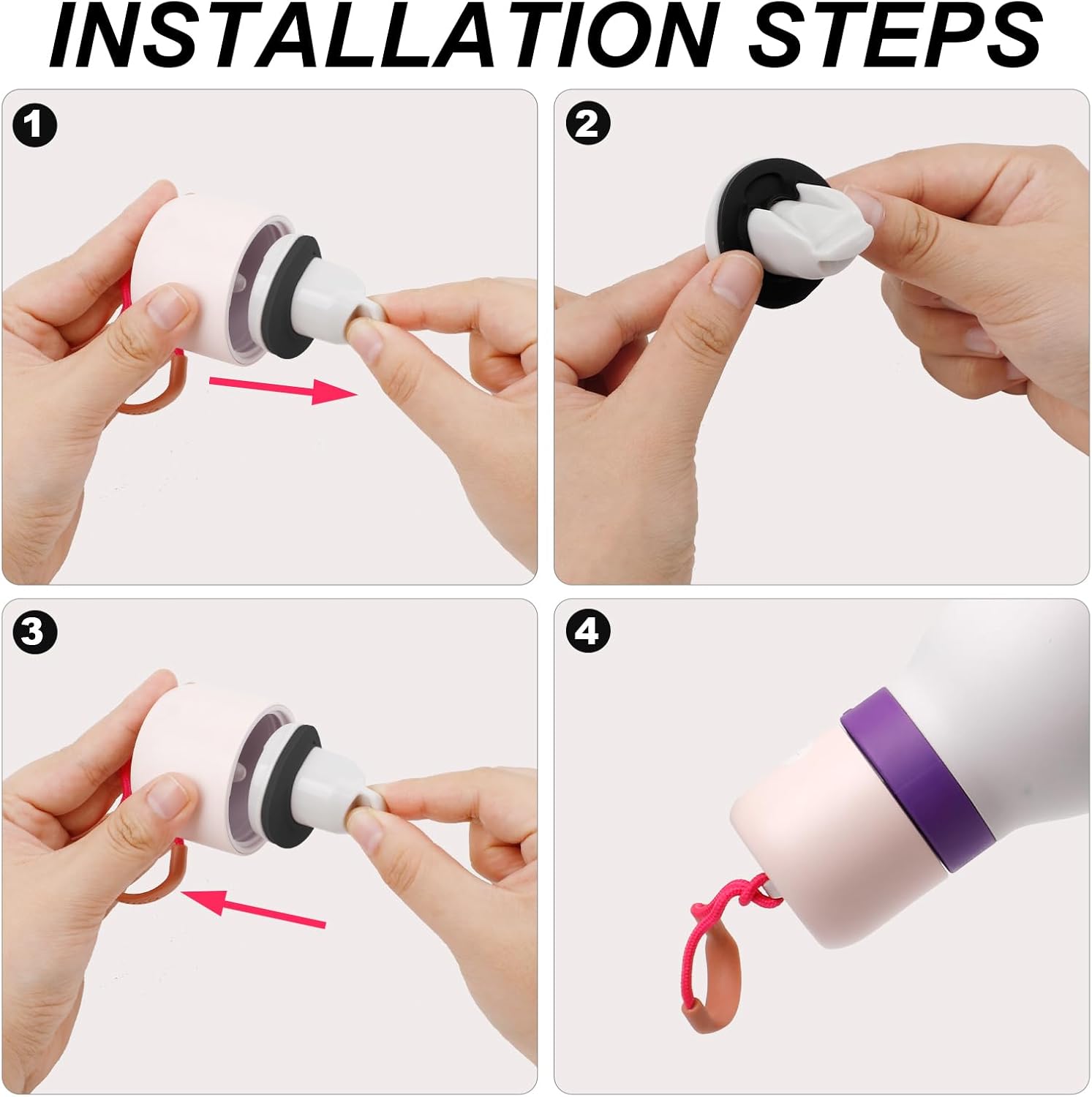 INSTALLATION STEPS

1

2

3

4