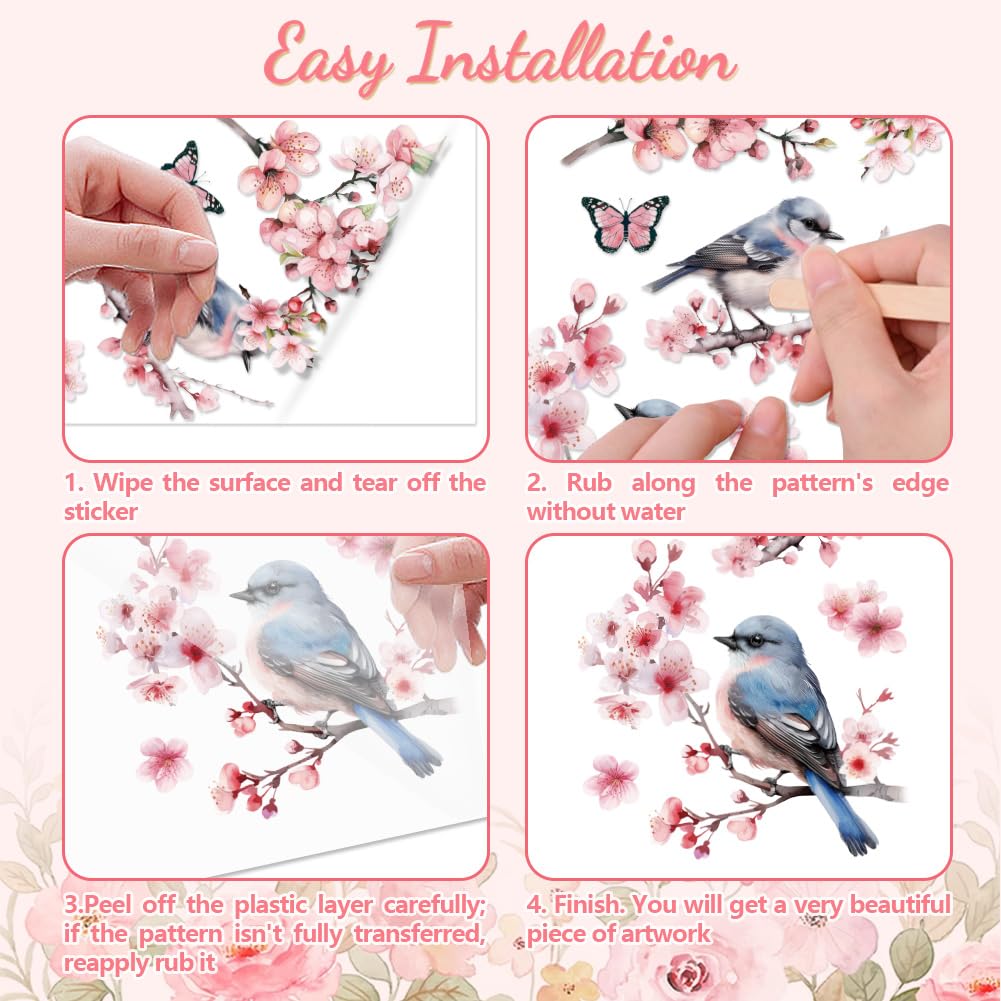 Easy Installation

1. Wipe the surface and tear off the sticker

2. Rub along the pattern's edge without water

3.Peel off the plastic layer carefully; if the pattern isn't fully transferred, reapply rub it

4. Finish. You will get a very beautiful piece of artwork