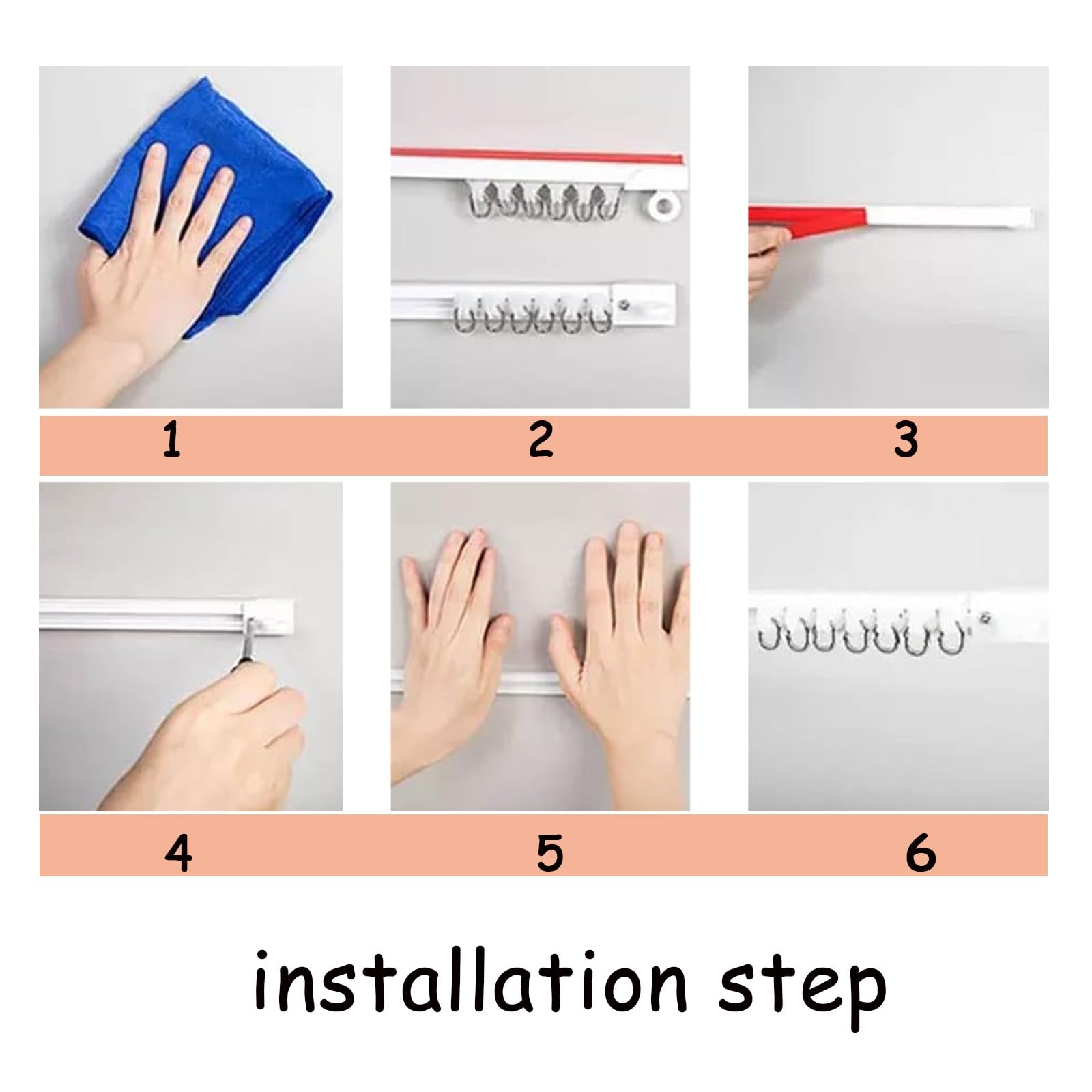 1 2 3

4 5 6

installation step