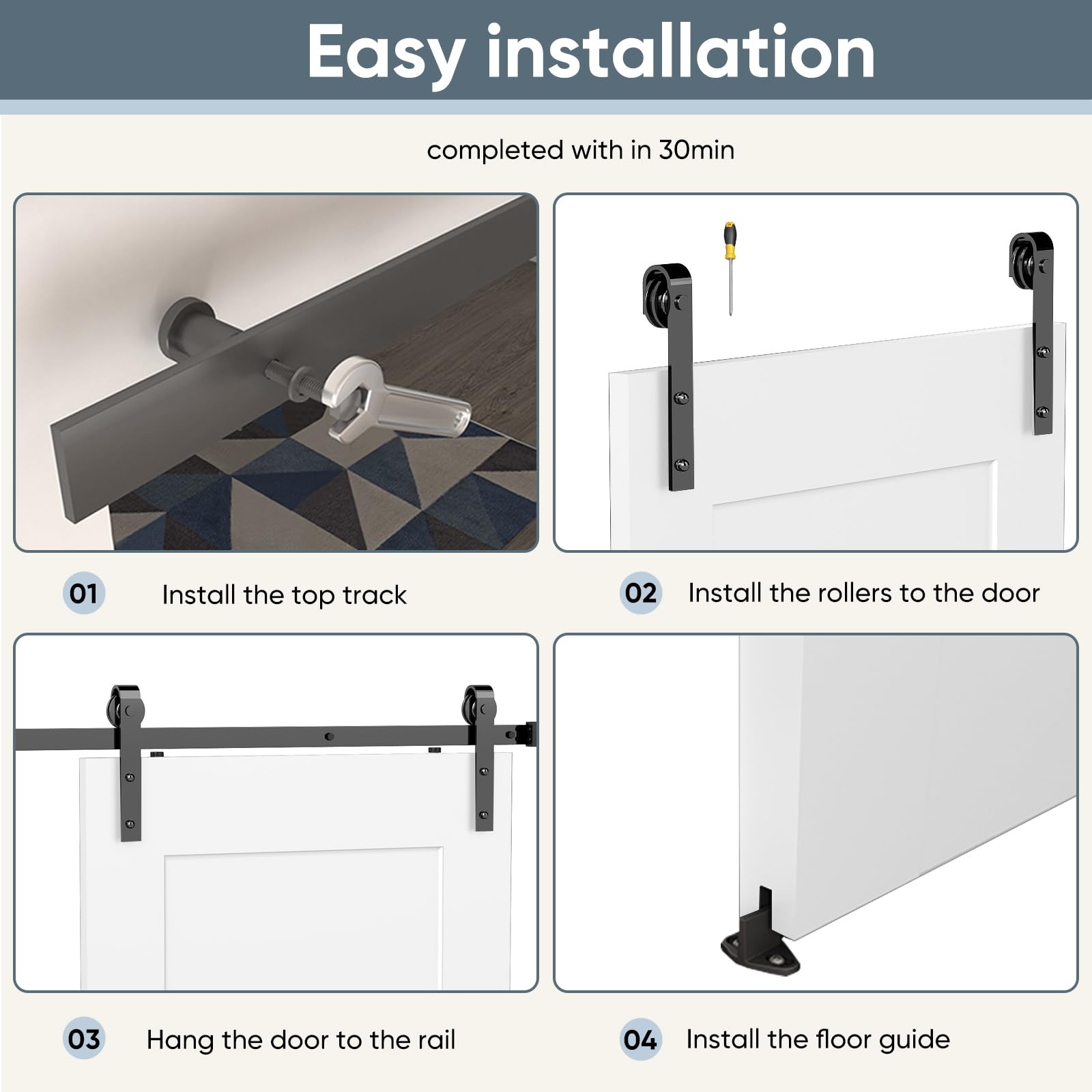 Easy installation

completed with in 30min

01 Install the top track

02 Install the rollers to the door

03 Hang the door to the rail

04 Install the floor guide