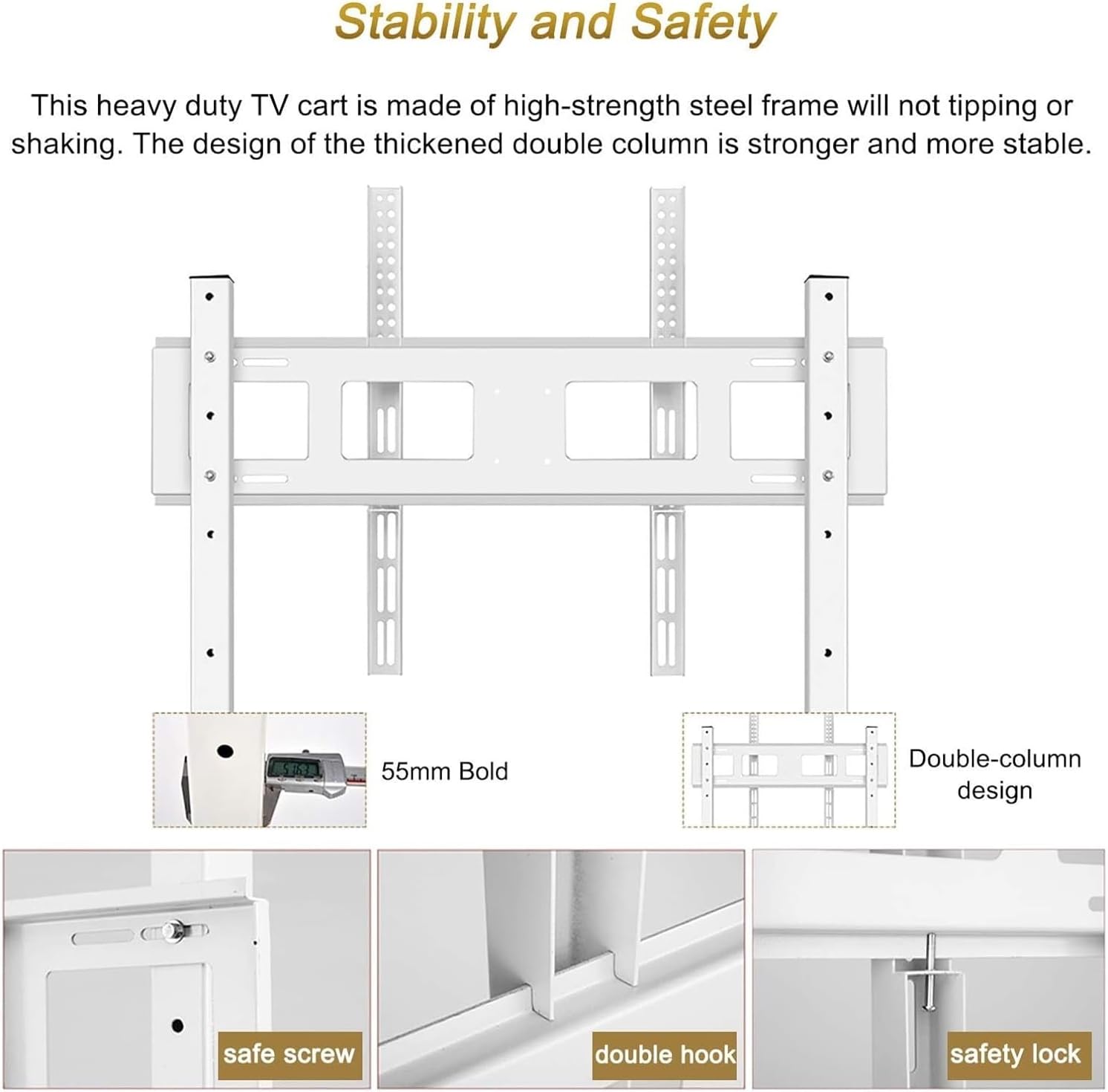 Stability and Safety

This heavy duty TV cart is made of high-strength steel frame will not tipping or shaking. The design of the thickened double column is stronger and more stable.

55mm Bold

Double-column design

safe screw

double hook

safety lock