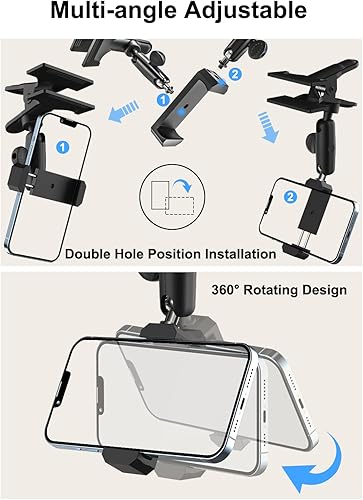 Multi-angle Adjustable

1

2

1

2

Double Hole Position Installation

360° Rotating Design