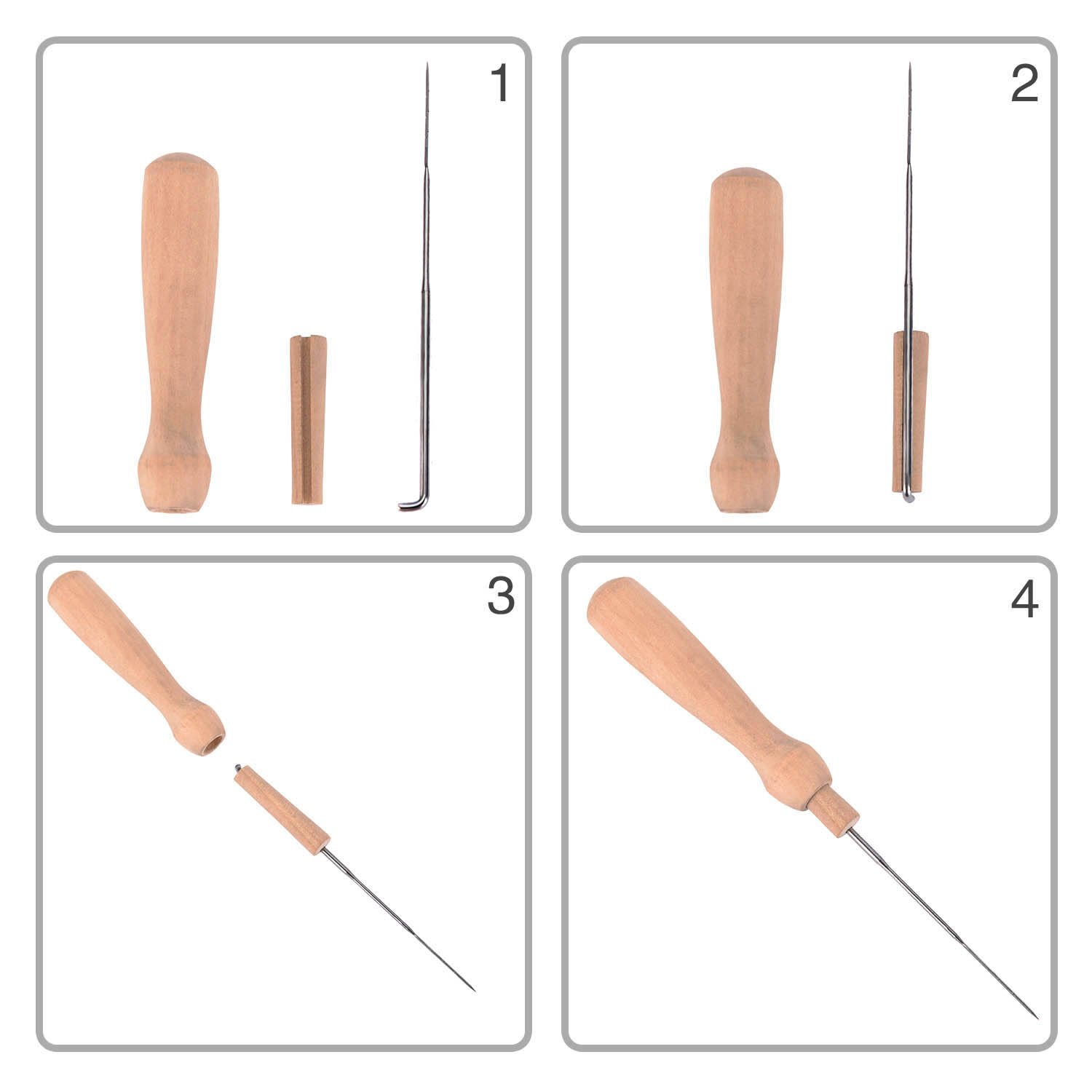 1

2

3

4