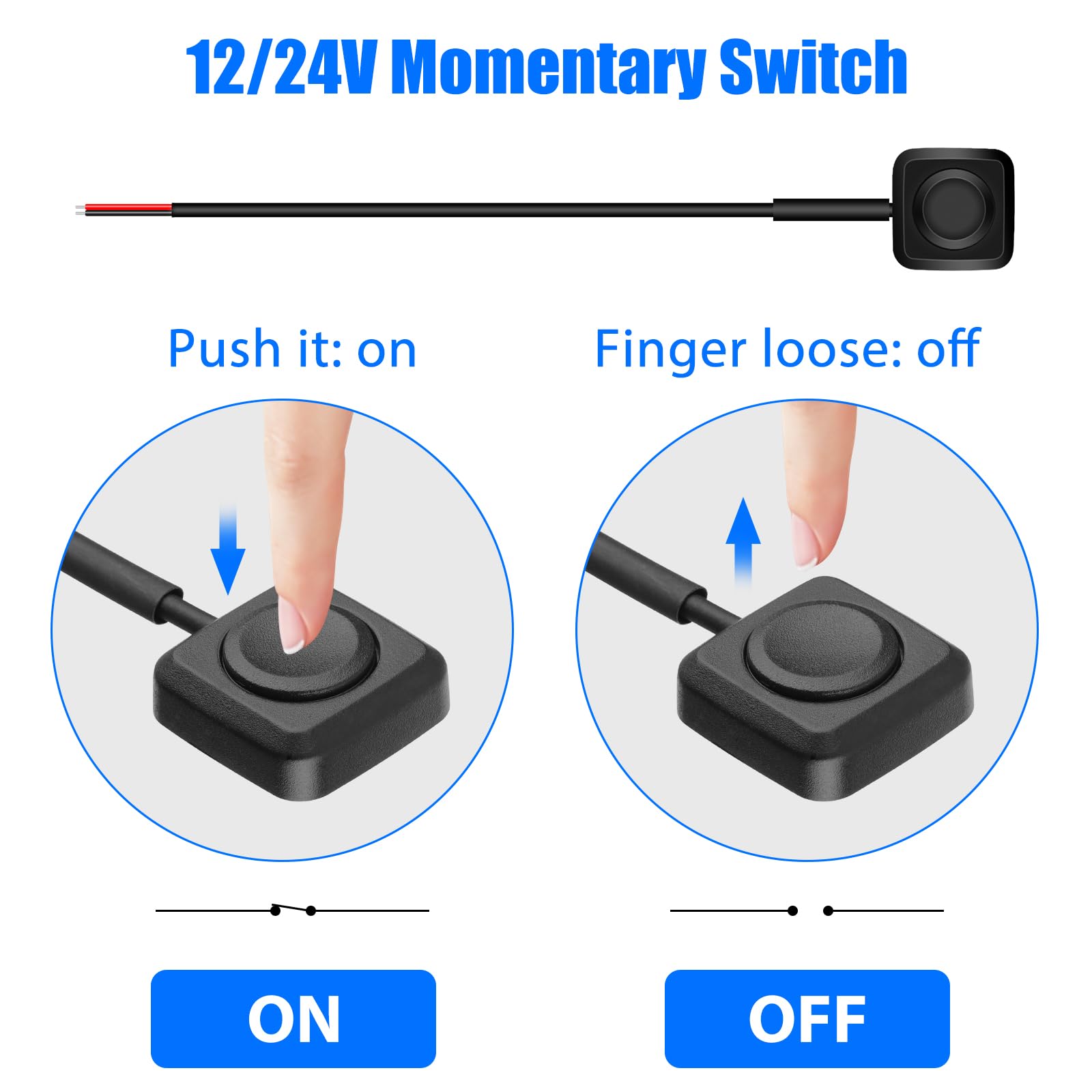 12/24V Momentary Switch

Push it: on

Finger loose: off

ON

OFF