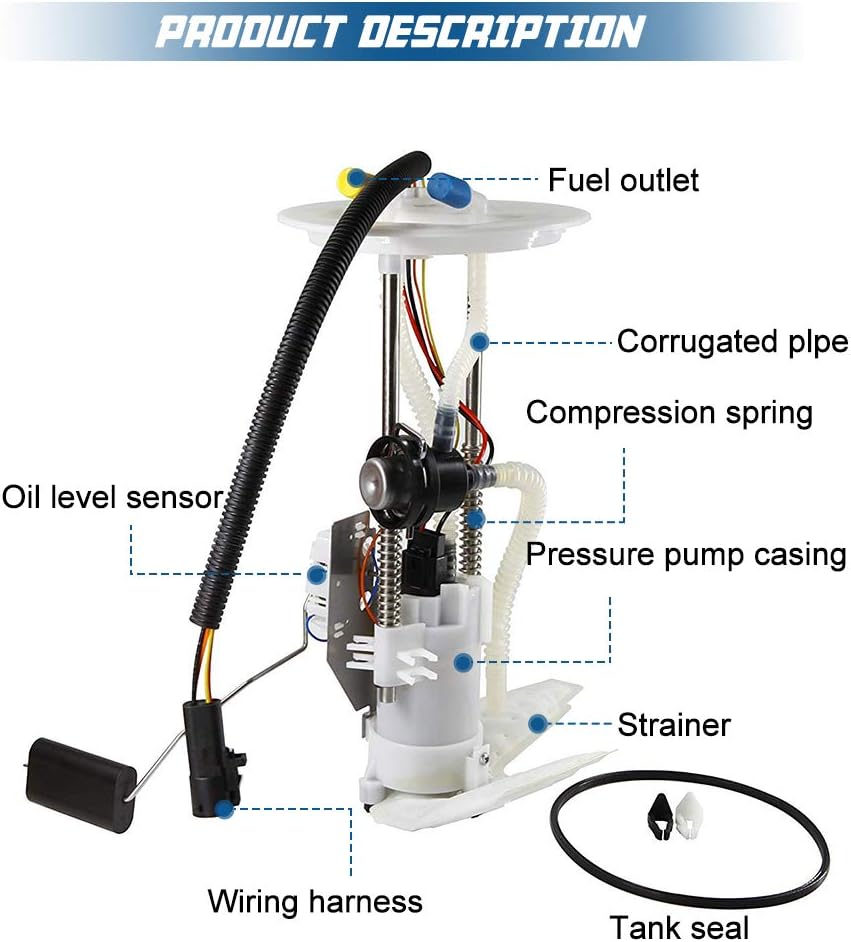 PRODUCT DESCRIPTION

Fuel outlet

Corrugated plpe

Compression spring

Oil level sensor

Pressure pump casing

Strainer

Wiring harness

Tank seal