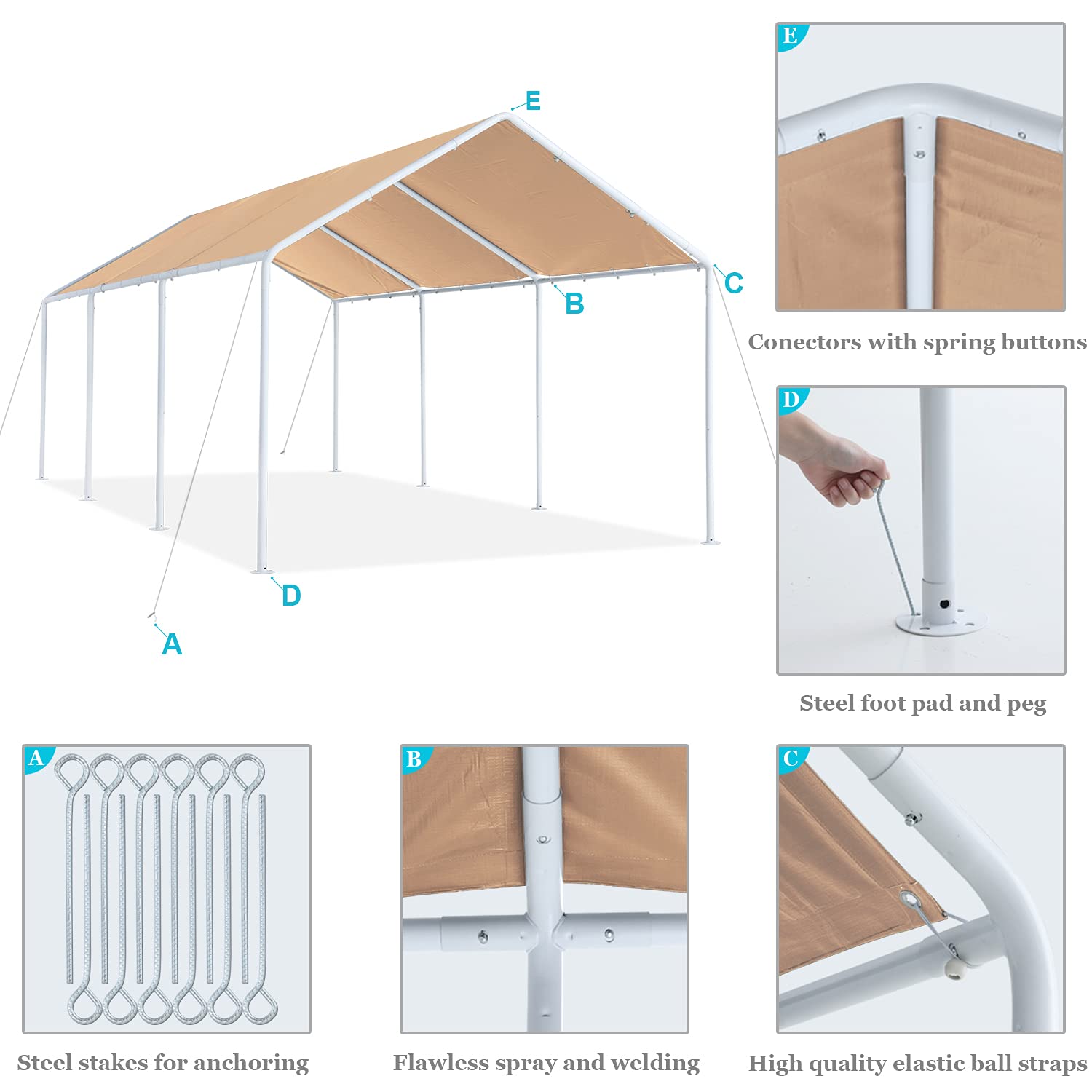 E

C

B

D

A

E

Conectors with spring buttons

D

Steel foot pad and peg

A

Steel stakes for anchoring

B

Flawless spray and welding

C

High quality elastic ball straps