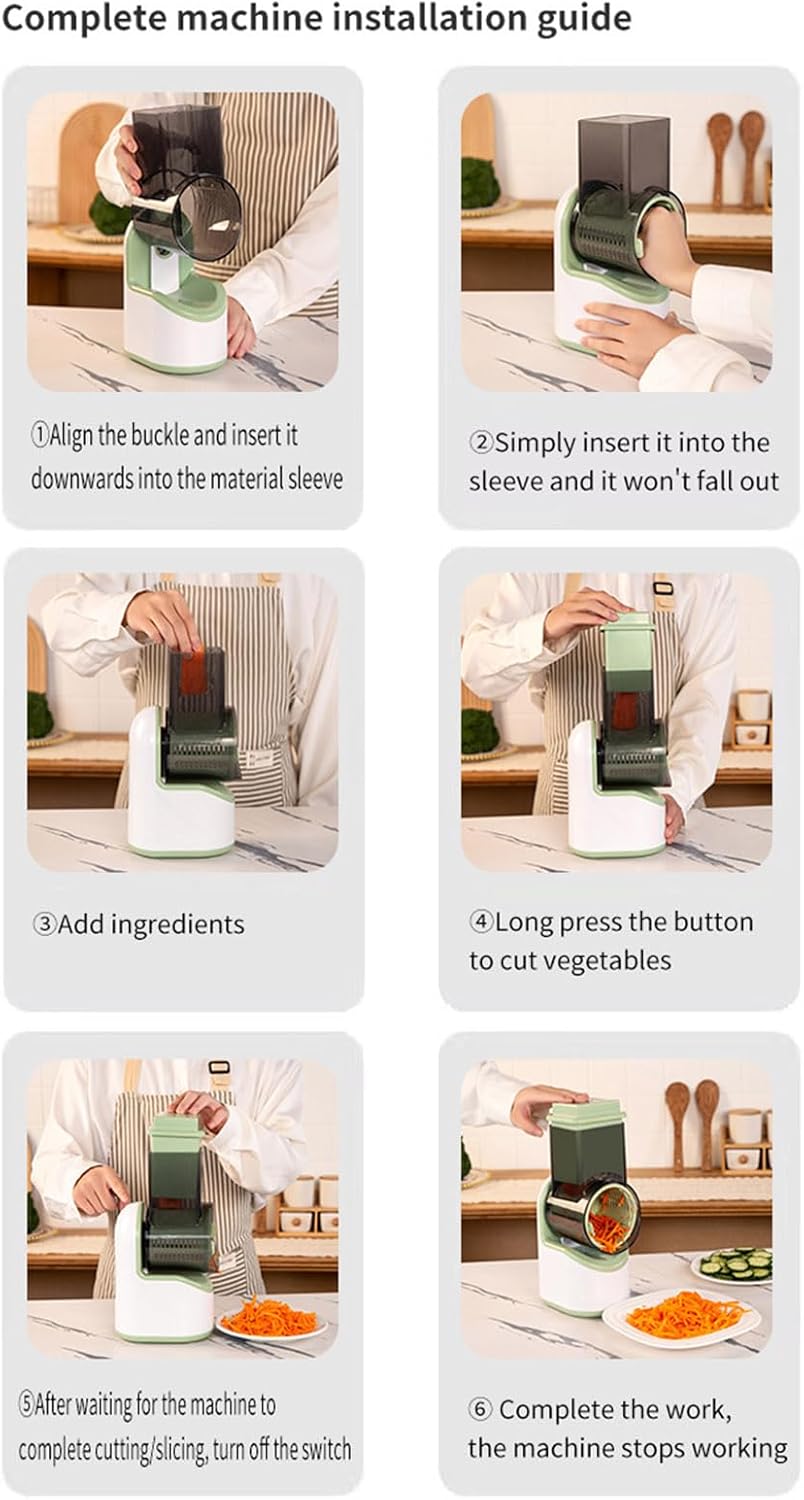 Complete machine installation guide

①Align the buckle and insert it downwards into the material sleeve

②Simply insert it into the sleeve and it won't fall out

③Add ingredients

④Long press the button to cut vegetables

⑤After waiting for the machine to complete cutting/slicing, turn off the switch

⑥ Complete the work, the machine stops working